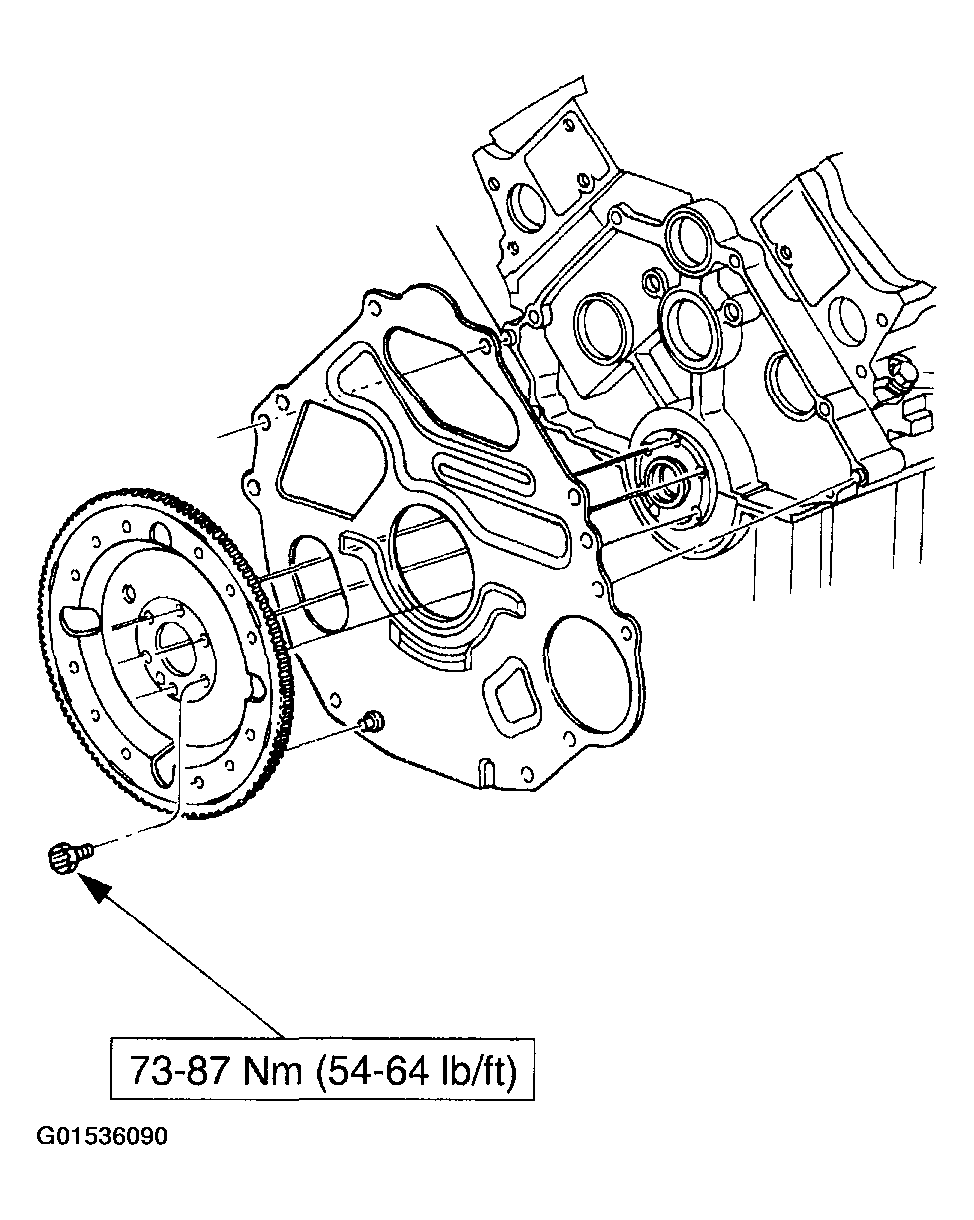 73-87 Nm (54-64 lb/ft)

G01536090