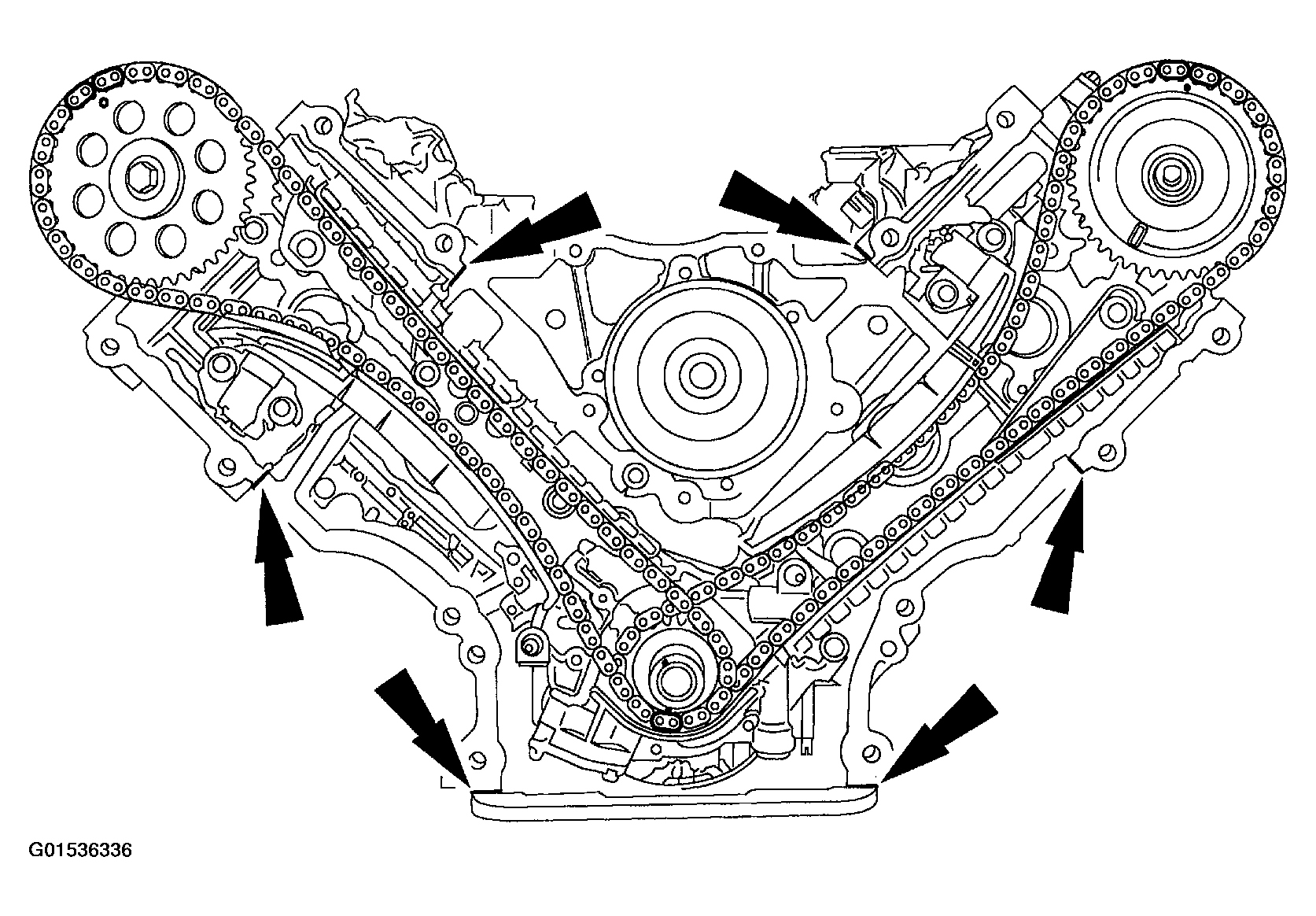 G01536336