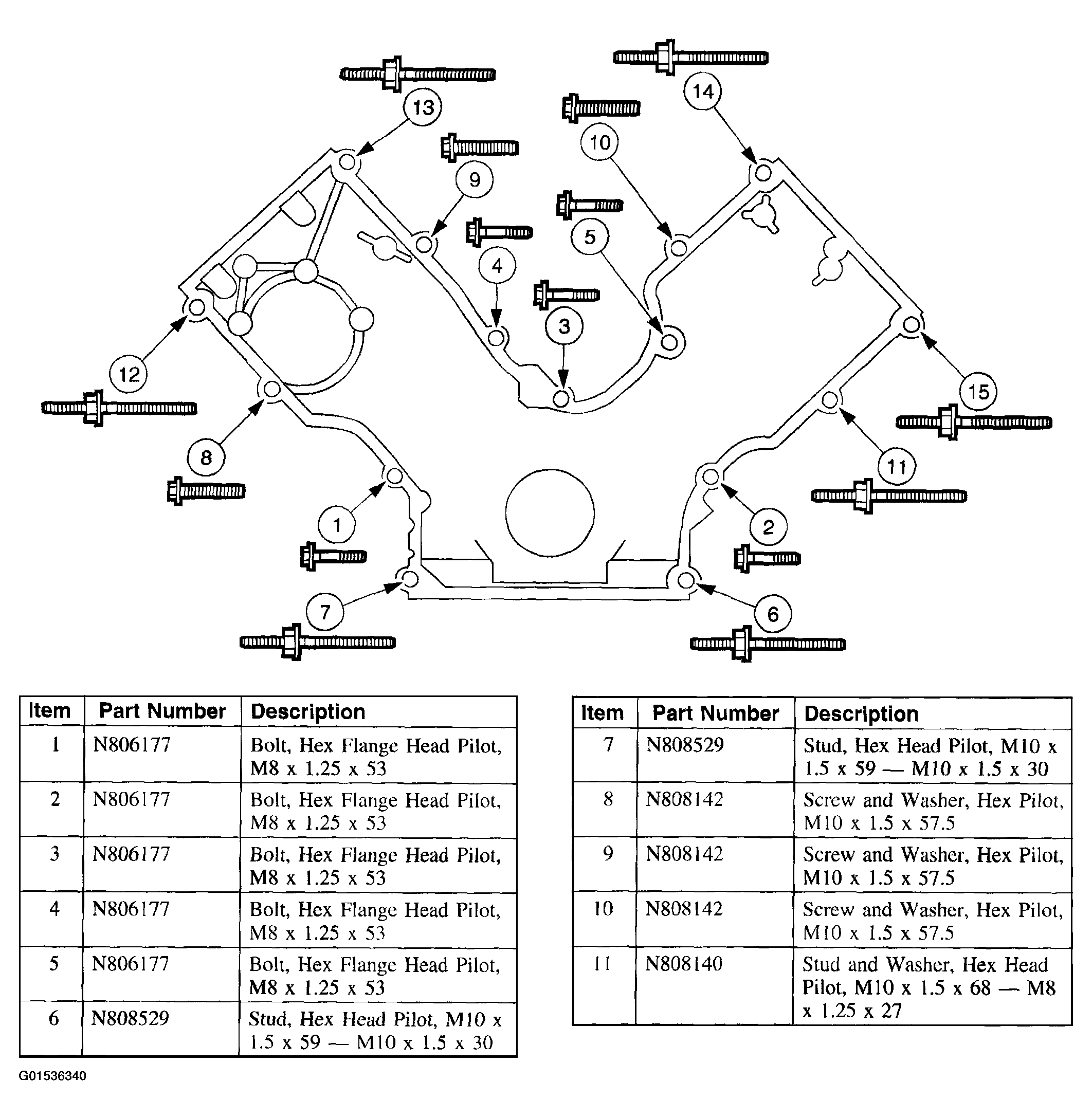 13
14
10
9
5
4
3
12
15
8
11
1
2
7
6

| Item | Part Number | Description |
|---|---|---|
| 1 | N806177 | Bolt, Hex Flange Head Pilot, M8 x 1.25 x 53 |
| 2 | N806177 | Bolt, Hex Flange Head Pilot, M8 x 1.25 x 53 |
| 3 | N806177 | Bolt, Hex Flange Head Pilot, M8 x 1.25 x 53 |
| 4 | N806177 | Bolt, Hex Flange Head Pilot, M8 x 1.25 x 53 |
| 5 | N806177 | Bolt, Hex Flange Head Pilot, M8 x 1.25 x 53 |
| 6 | N808529 | Stud, Hex Head Pilot, M10 x 1.5 x 59 — M10 x 1.5 x 30 |

| Item | Part Number | Description |
|---|---|---|
| 7 | N808529 | Stud, Hex Head Pilot, M10 x 1.5 x 59 — M10 x 1.5 x 30 |
| 8 | N808142 | Screw and Washer, Hex Pilot, M10 x 1.5 x 57.5 |
| 9 | N808142 | Screw and Washer, Hex Pilot, M10 x 1.5 x 57.5 |
| 10 | N808142 | Screw and Washer, Hex Pilot, M10 x 1.5 x 57.5 |
| 11 | N808140 | Stud and Washer, Hex Head Pilot, M10 x 1.5 x 68 — M8 x 1.25 x 27 |

G01536340