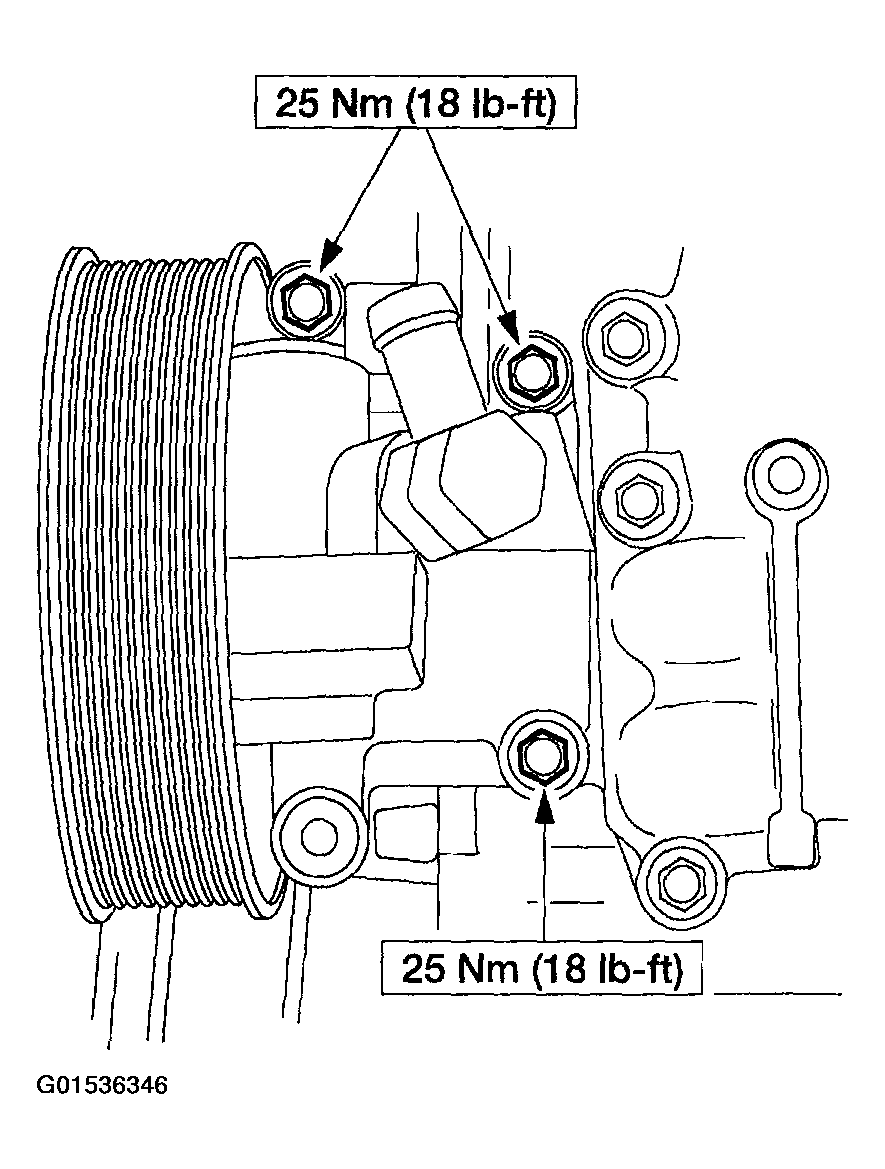 25 Nm (18 lb-ft)

25 Nm (18 lb-ft)

G01536346