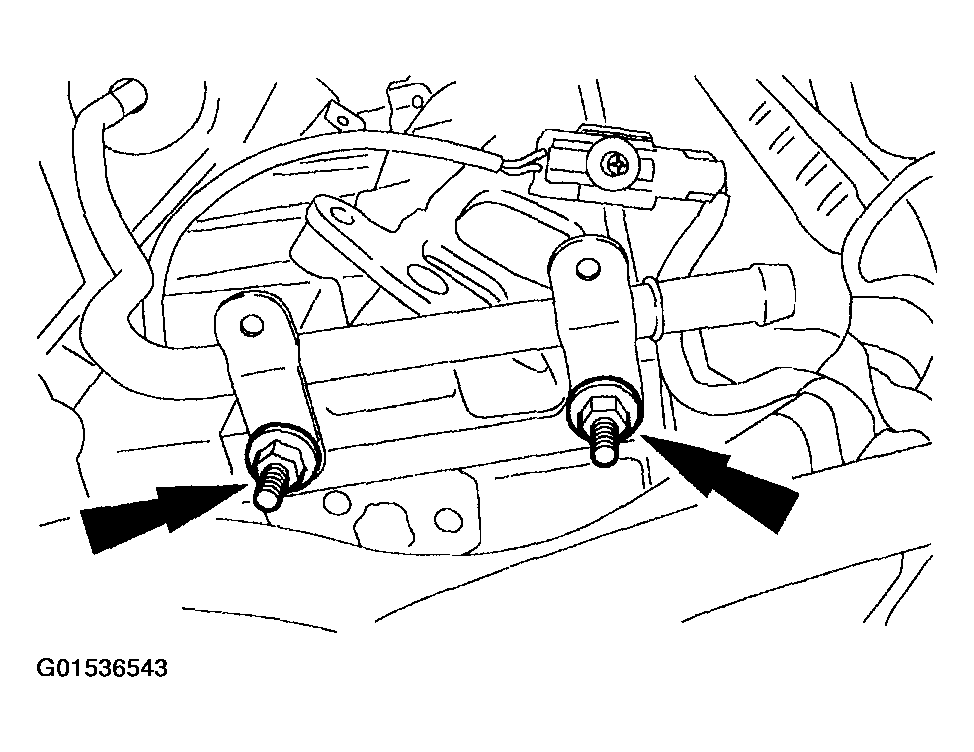 G01536543