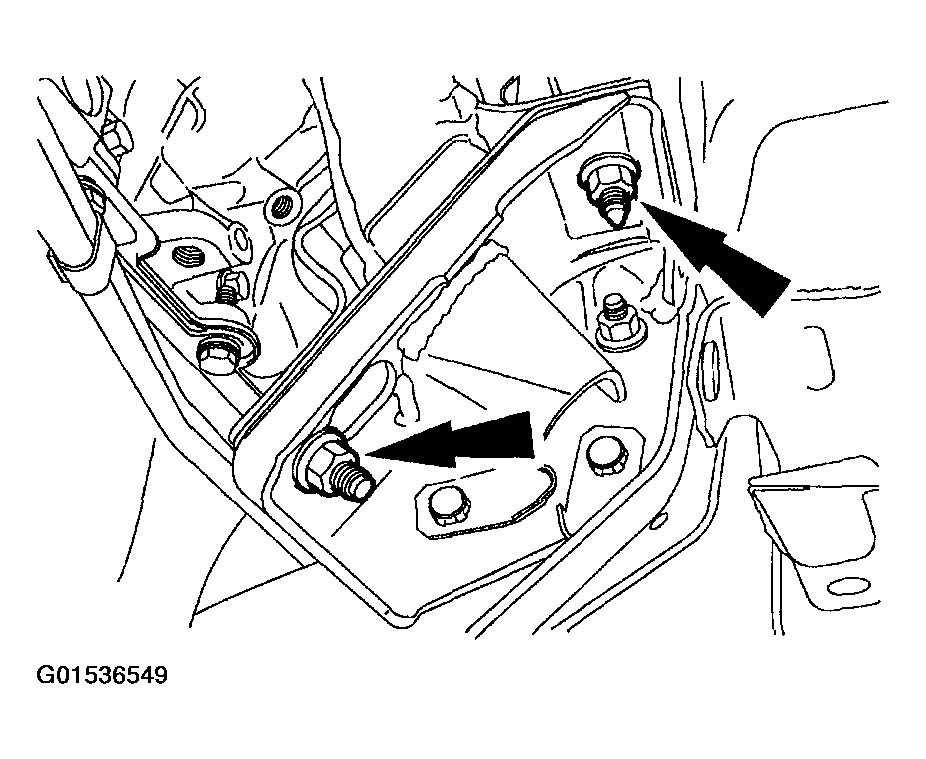 G01536549