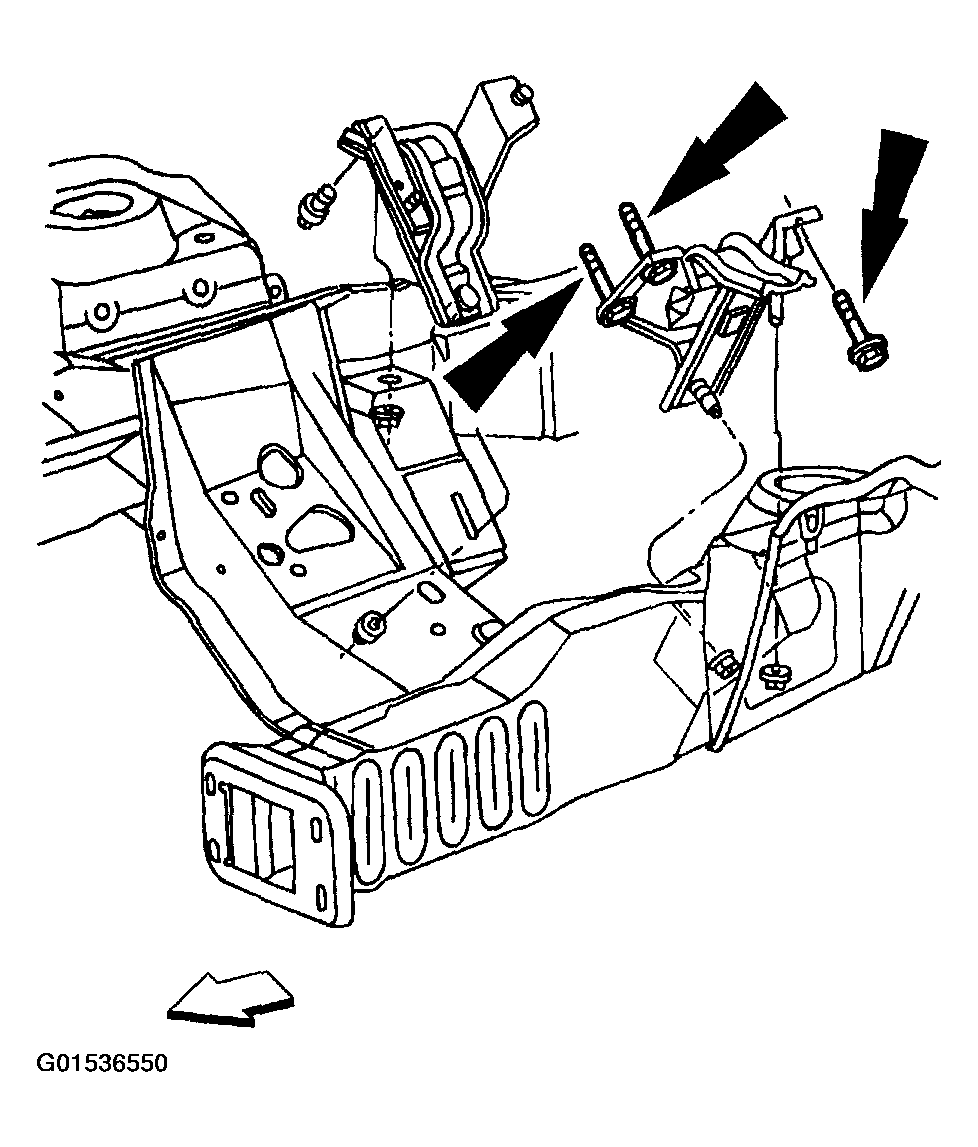 G01536550