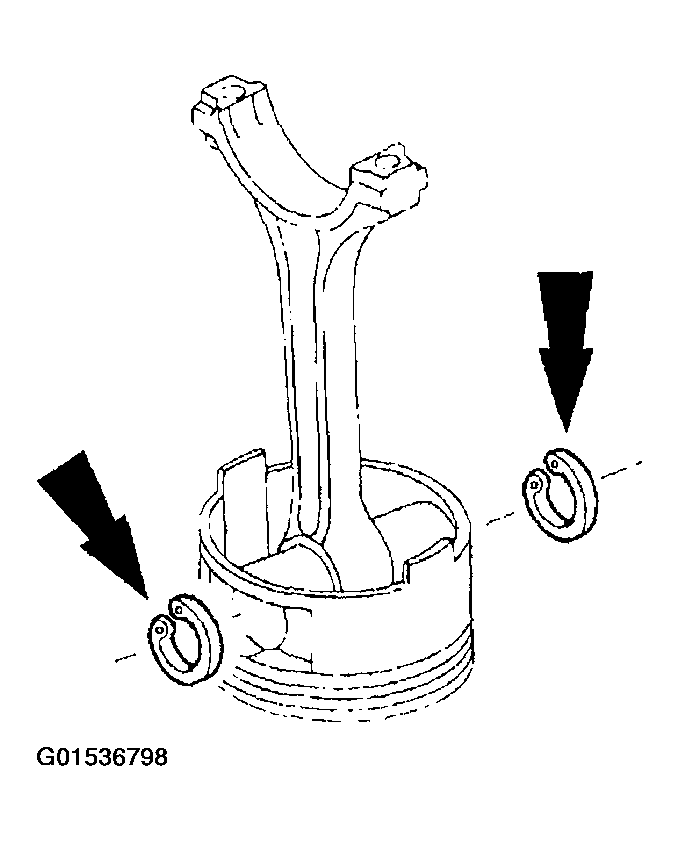 G01536798