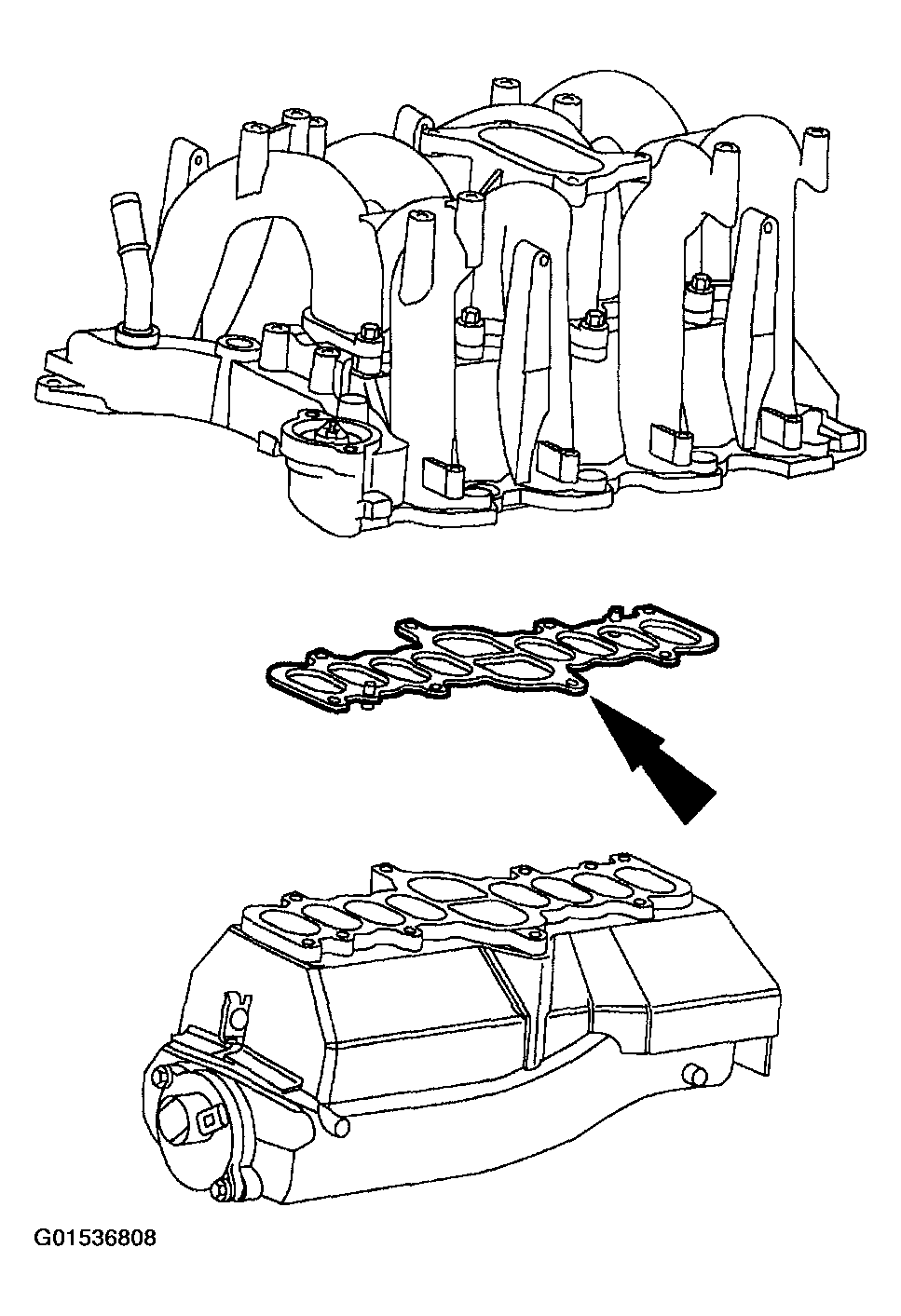 G01536808