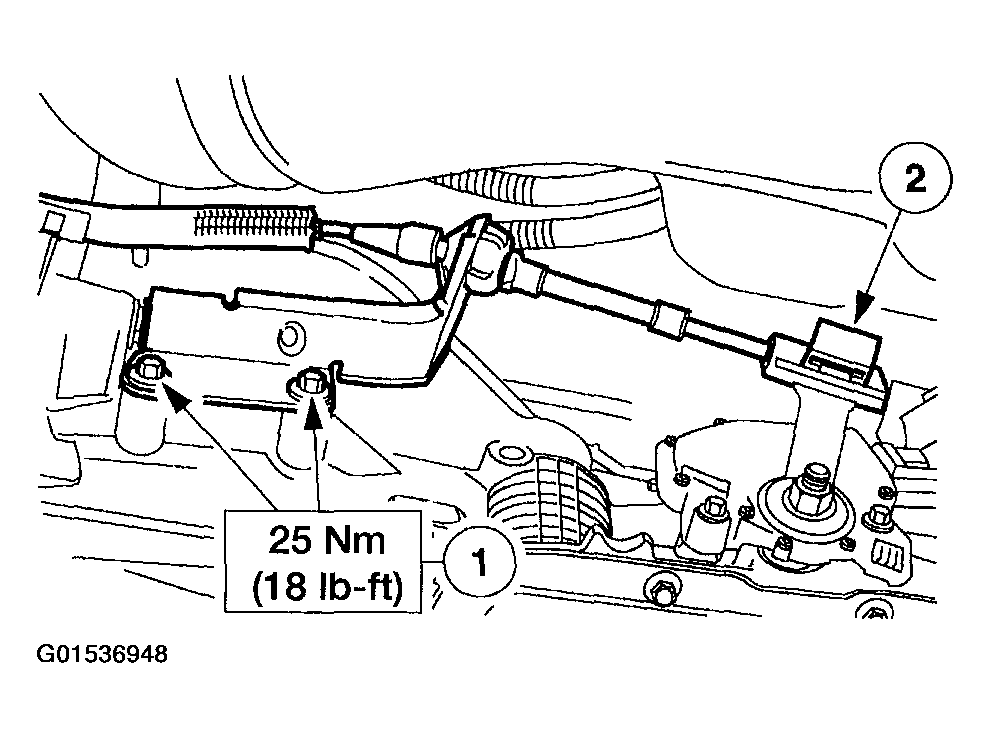 2

25 Nm
(18 lb-ft)

1

G01536948