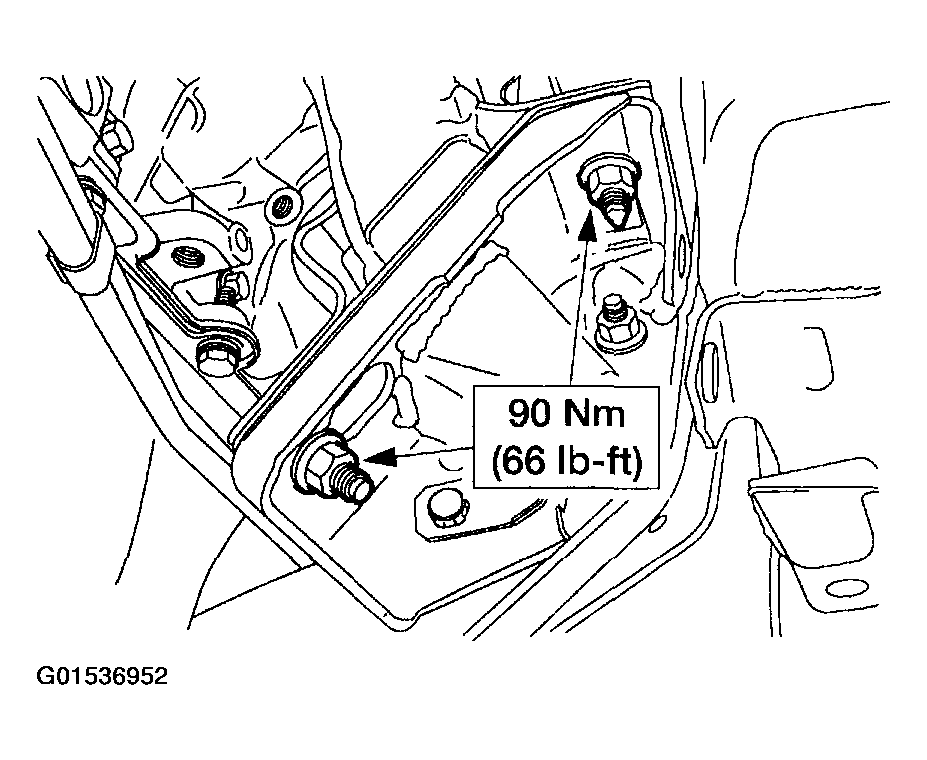 90 Nm
(66 lb-ft)

G01536952