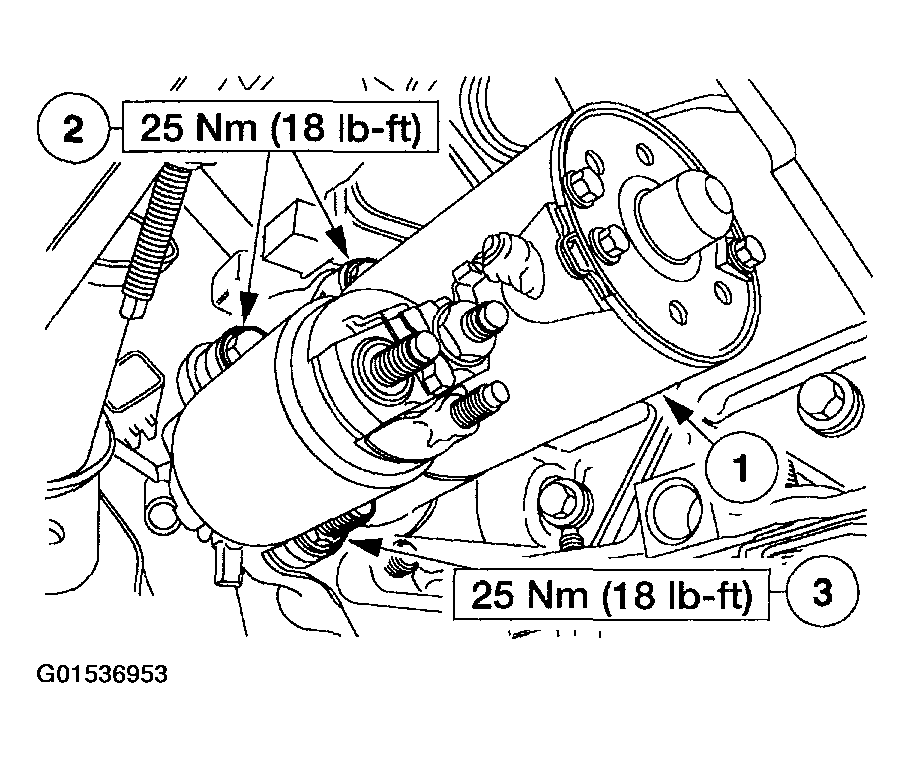 2 25 Nm (18 lb-ft)

1

25 Nm (18 lb-ft) 3

G01536953