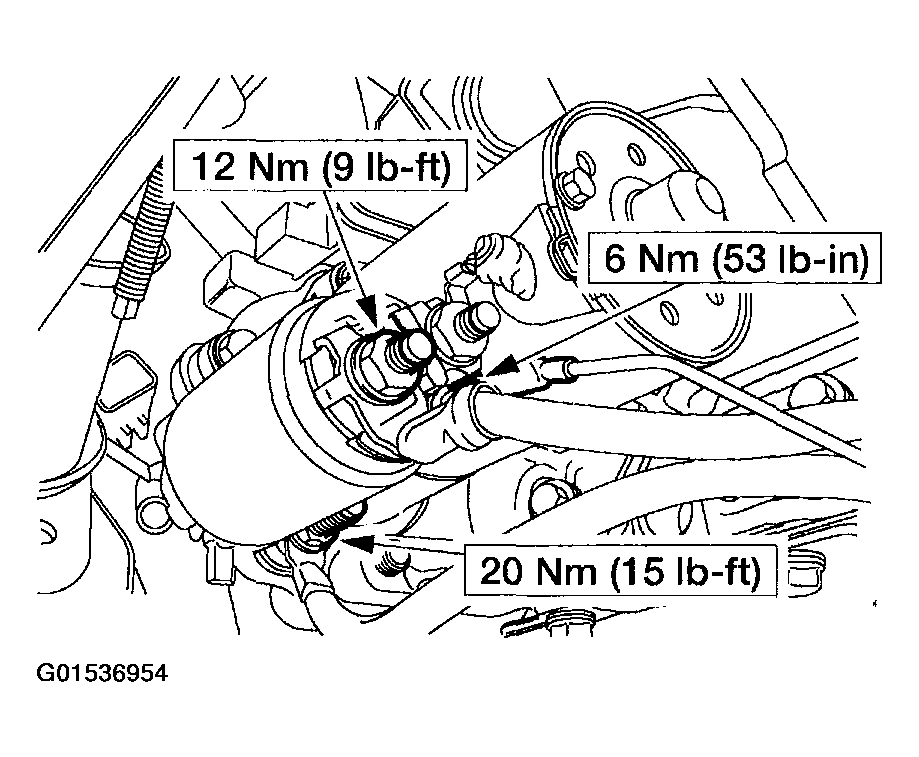 12 Nm (9 lb-ft)

6 Nm (53 lb-in)

20 Nm (15 lb-ft)

G01536954