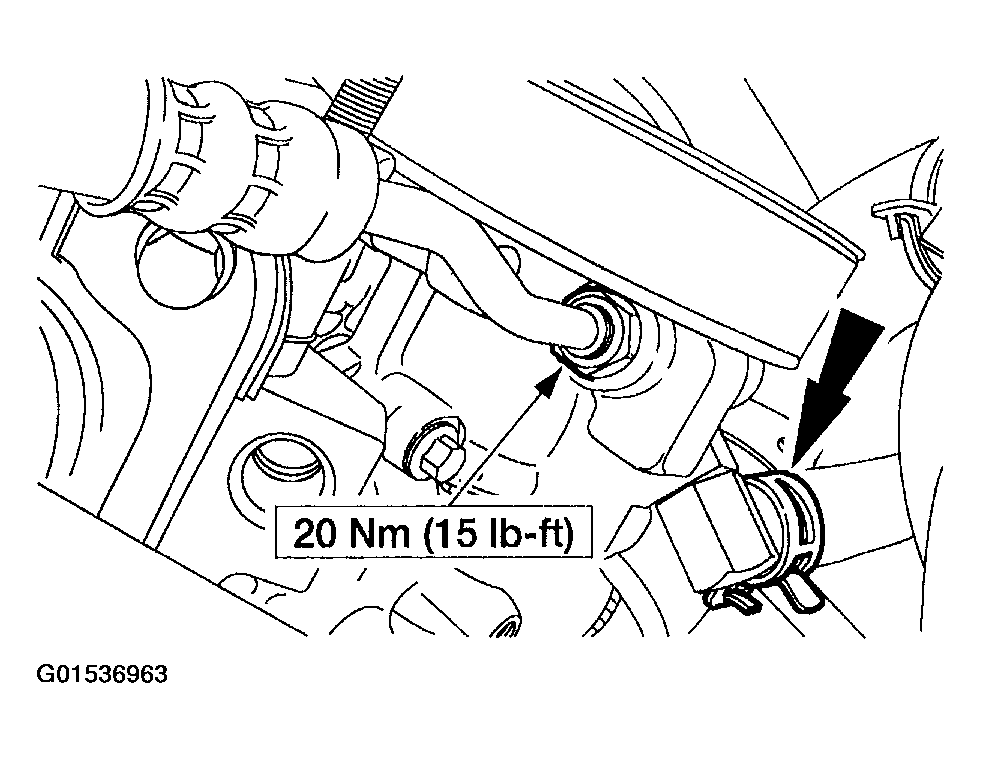 20 Nm (15 lb-ft)

G01536963