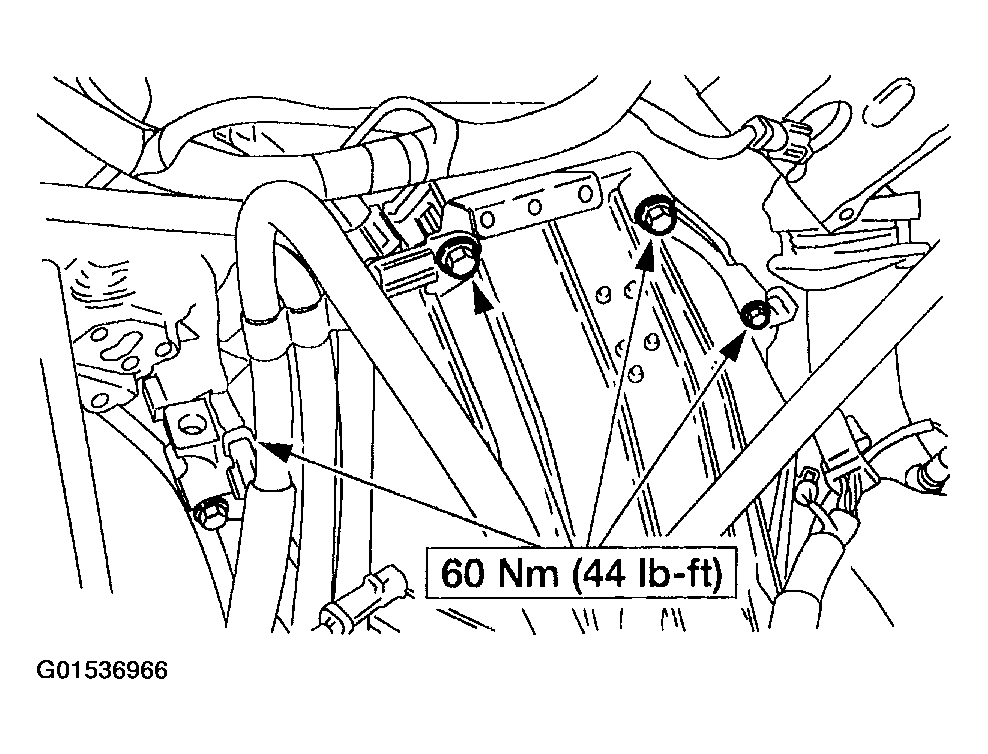 60 Nm (44 lb-ft)

G01536966