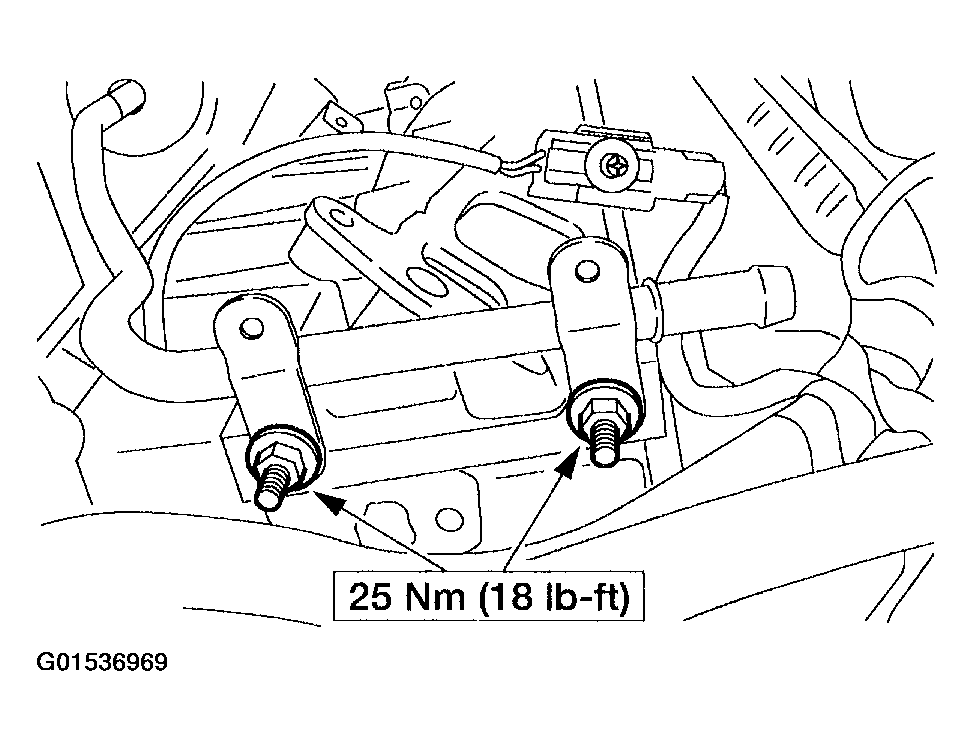 25 Nm (18 lb-ft)

G01536969