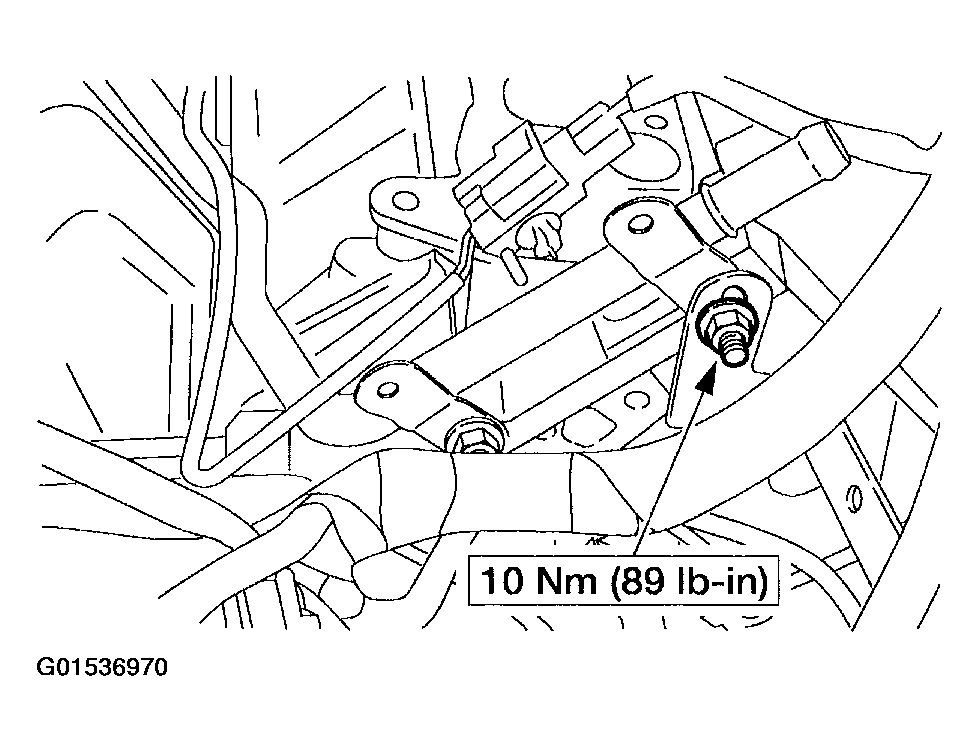 10 Nm (89 lb-in)

G01536970