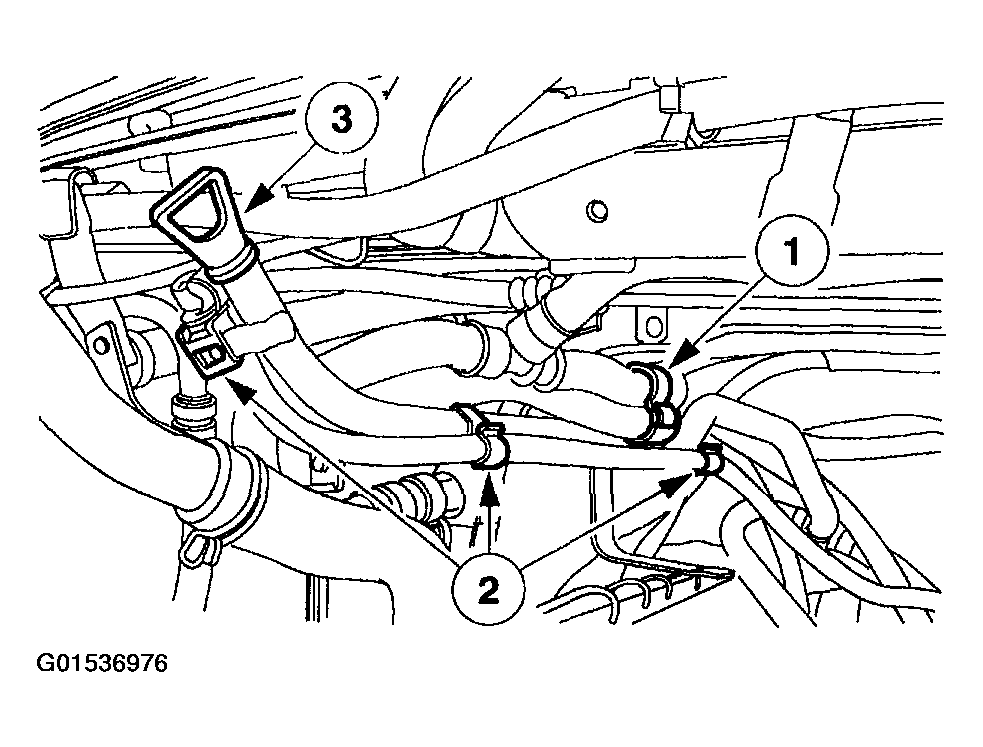 3

1

2

G01536976