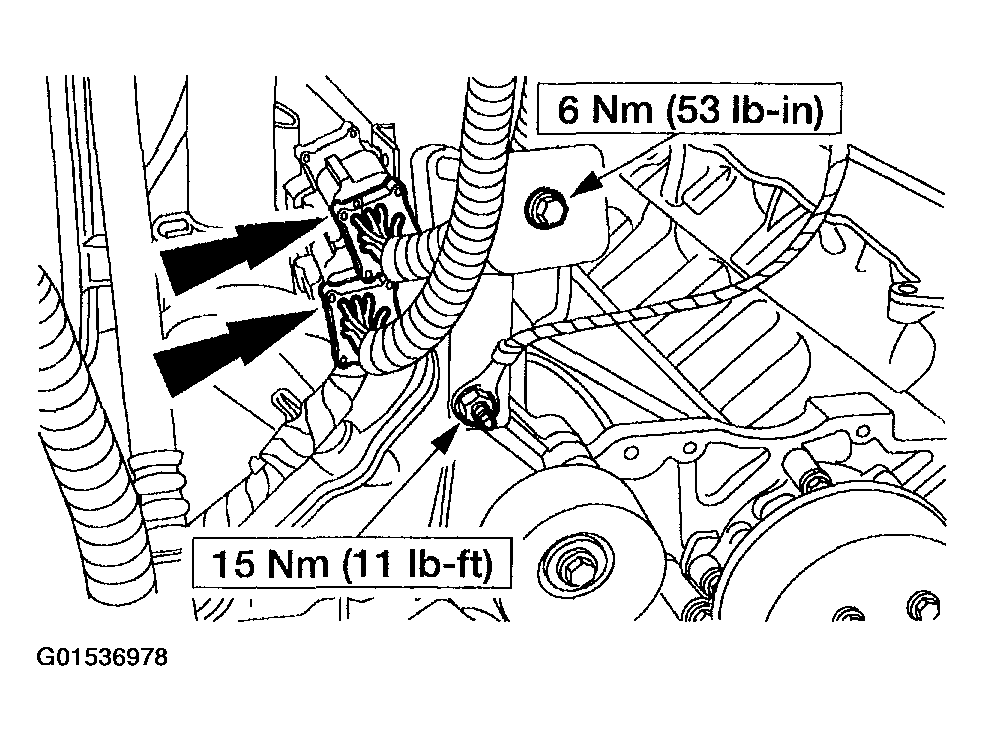 6 Nm (53 lb-in)

15 Nm (11 lb-ft)

G01536978