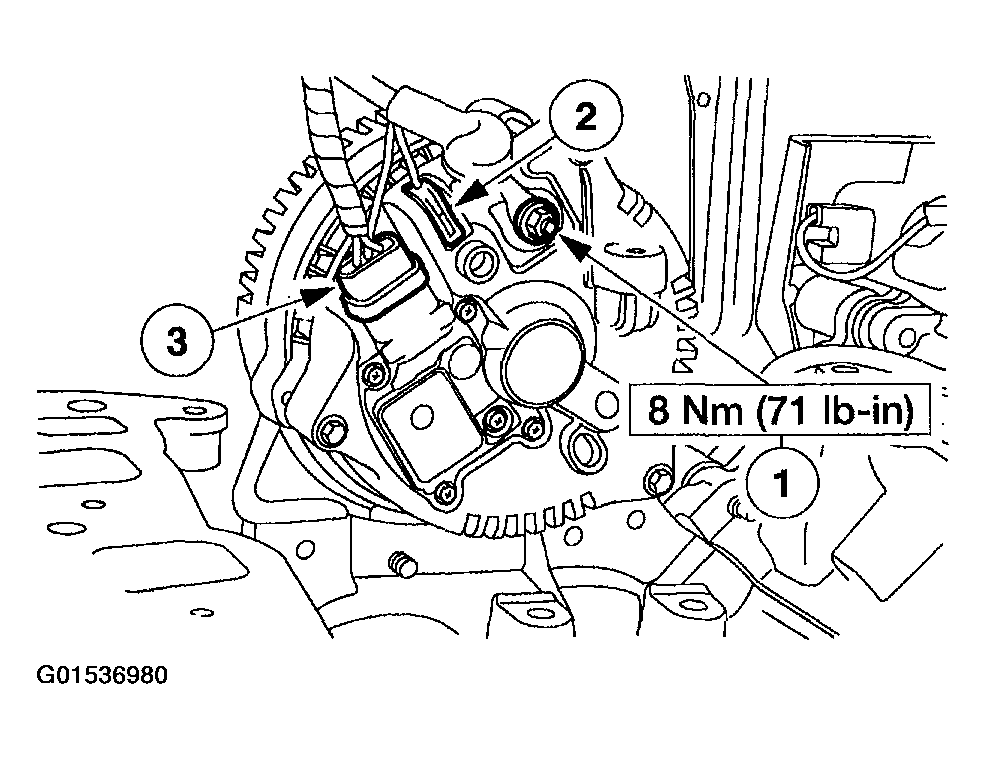 2

3

8 Nm (71 lb-in)

1

G01536980