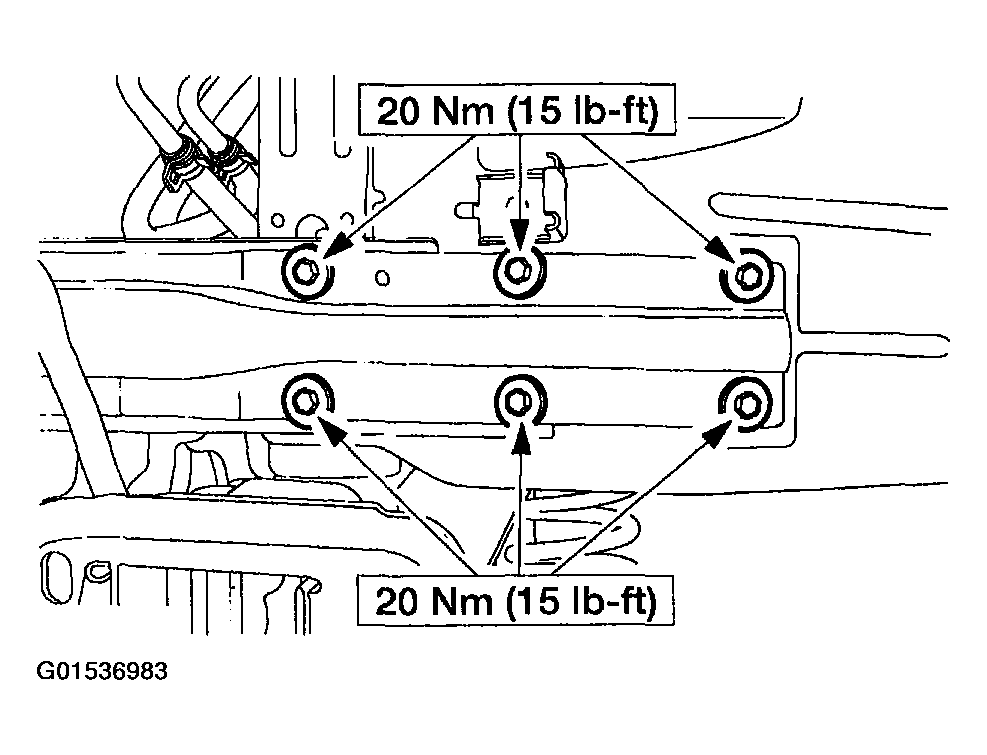 20 Nm (15 lb-ft)

20 Nm (15 lb-ft)

G01536983