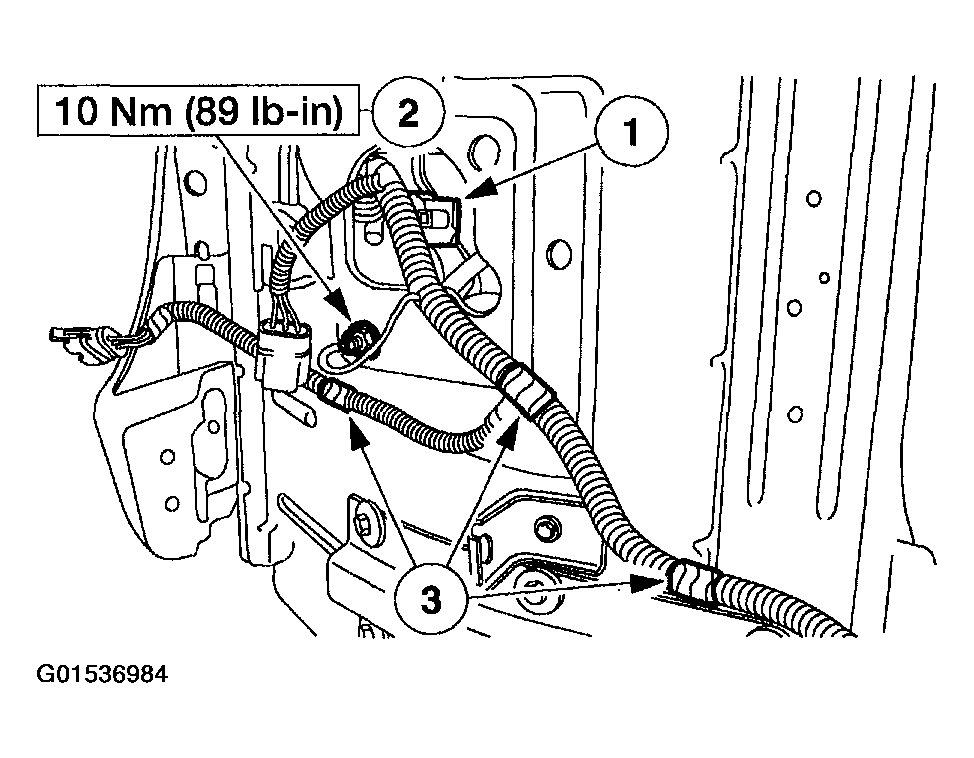 10 Nm (89 lb-in)

2

1

3

G01536984