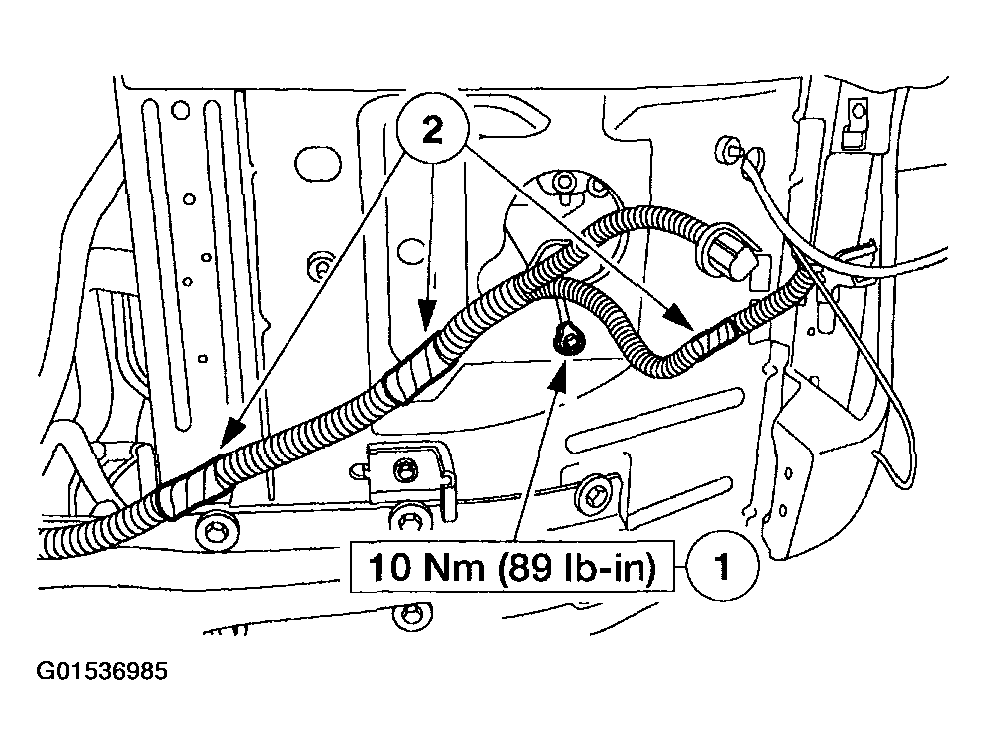 2

10 Nm (89 lb-in)

1

G01536985