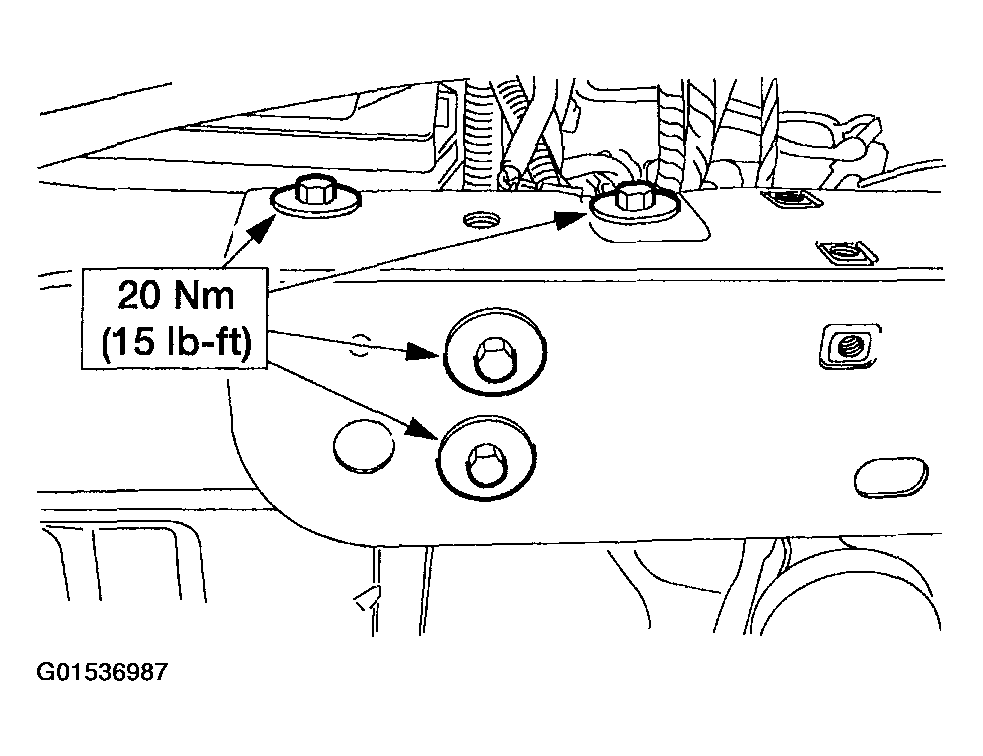 20 Nm
(15 lb-ft)

G01536987