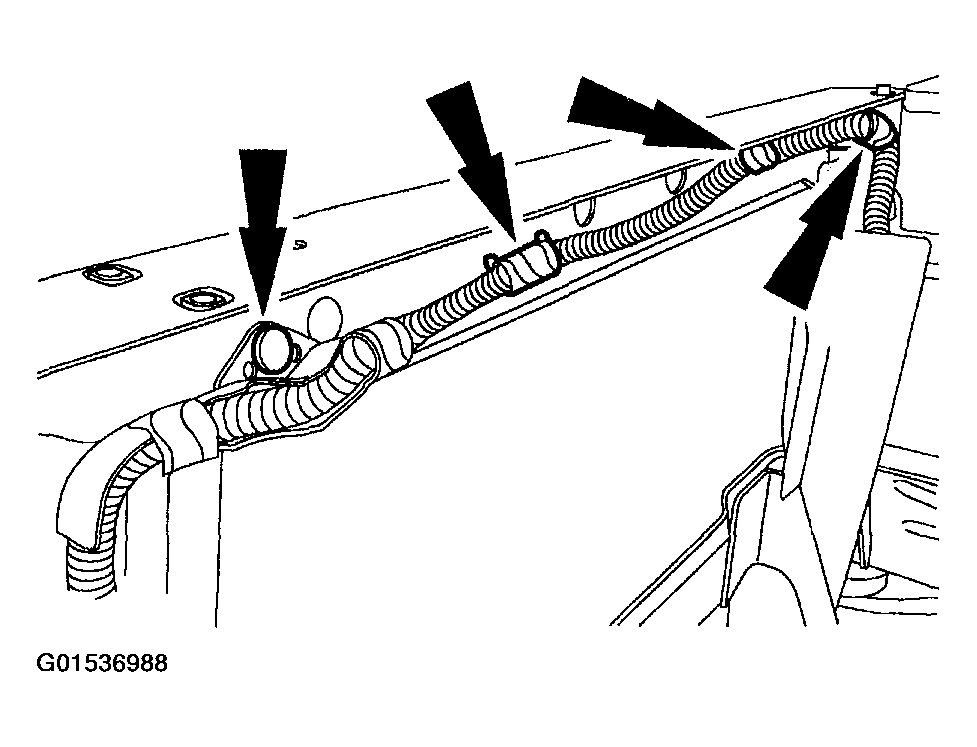 G01536988