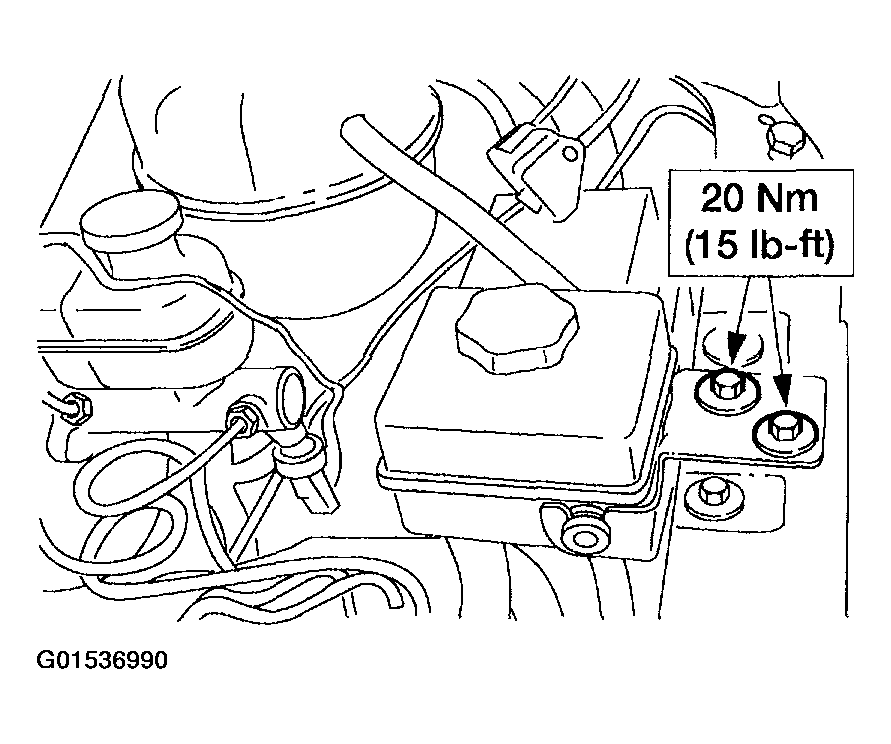 20 Nm
(15 lb-ft)

G01536990