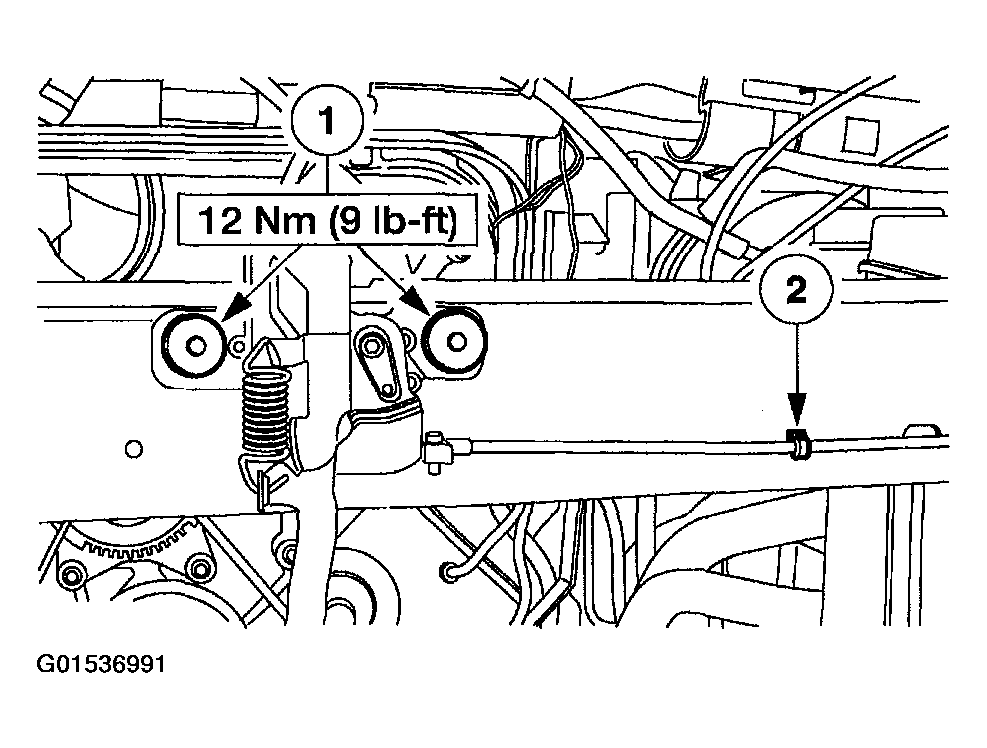 1

12 Nm (9 lb-ft)

2

G01536991