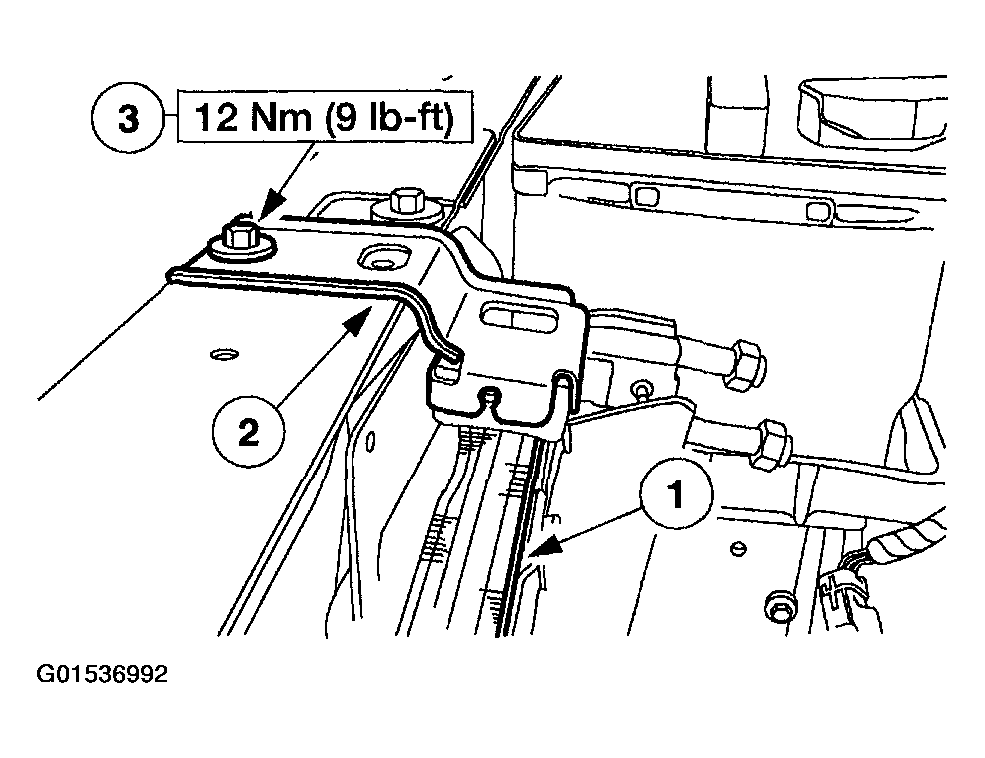 3
12 Nm (9 lb-ft)
2
1
G01536992