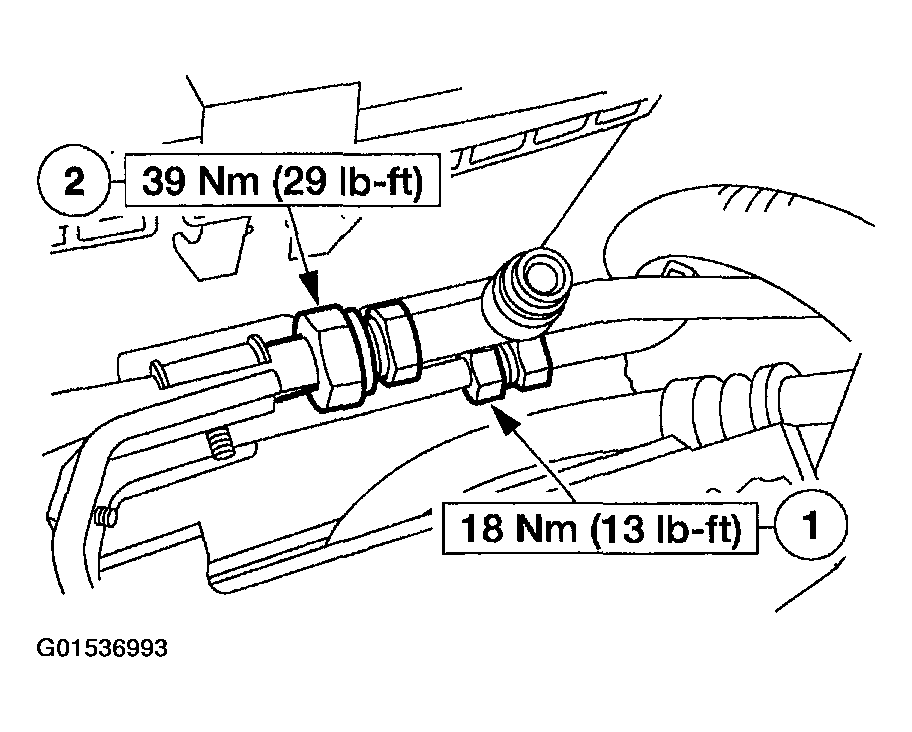 2 39 Nm (29 lb-ft)

18 Nm (13 lb-ft) 1

G01536993