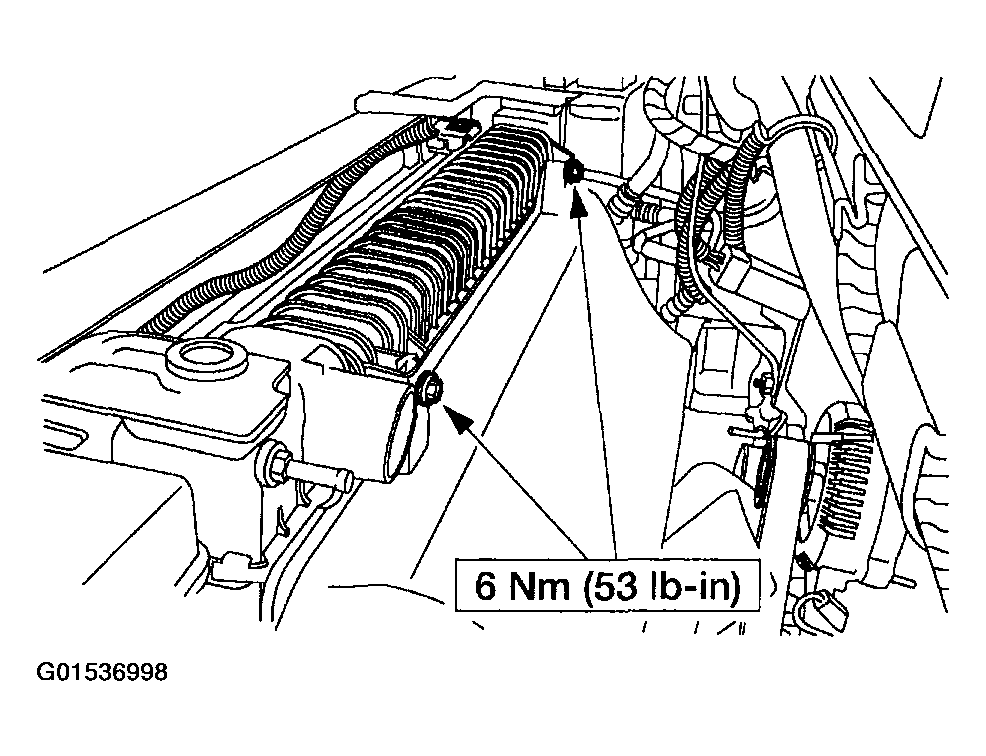 6 Nm (53 lb-in)

G01536998