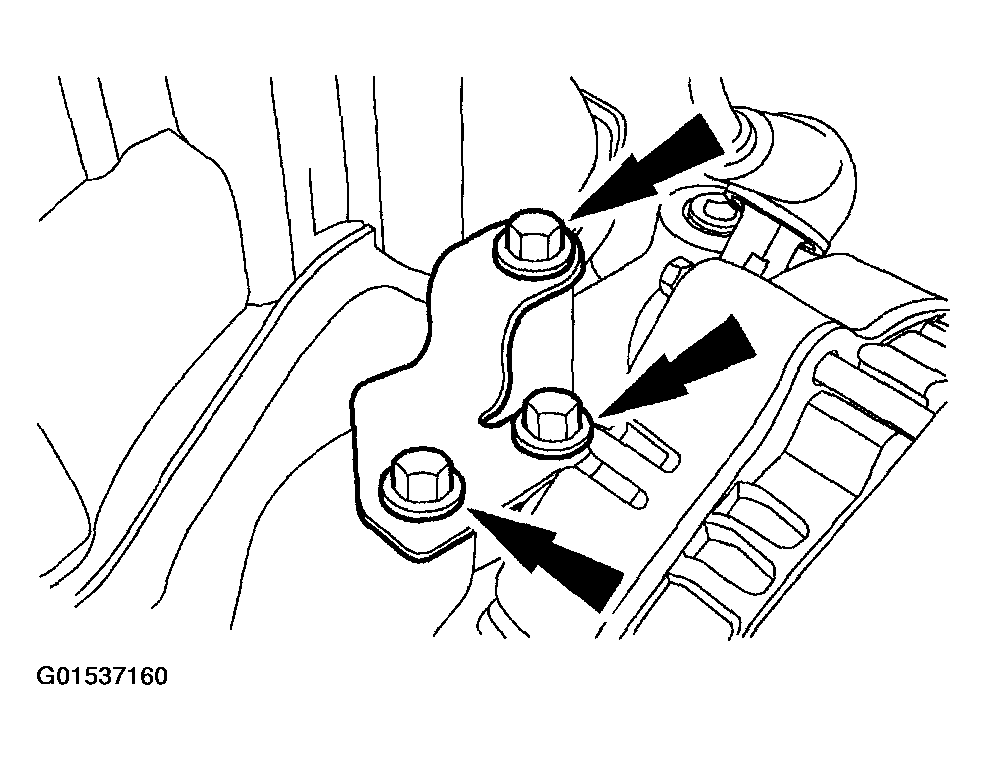 G01537160