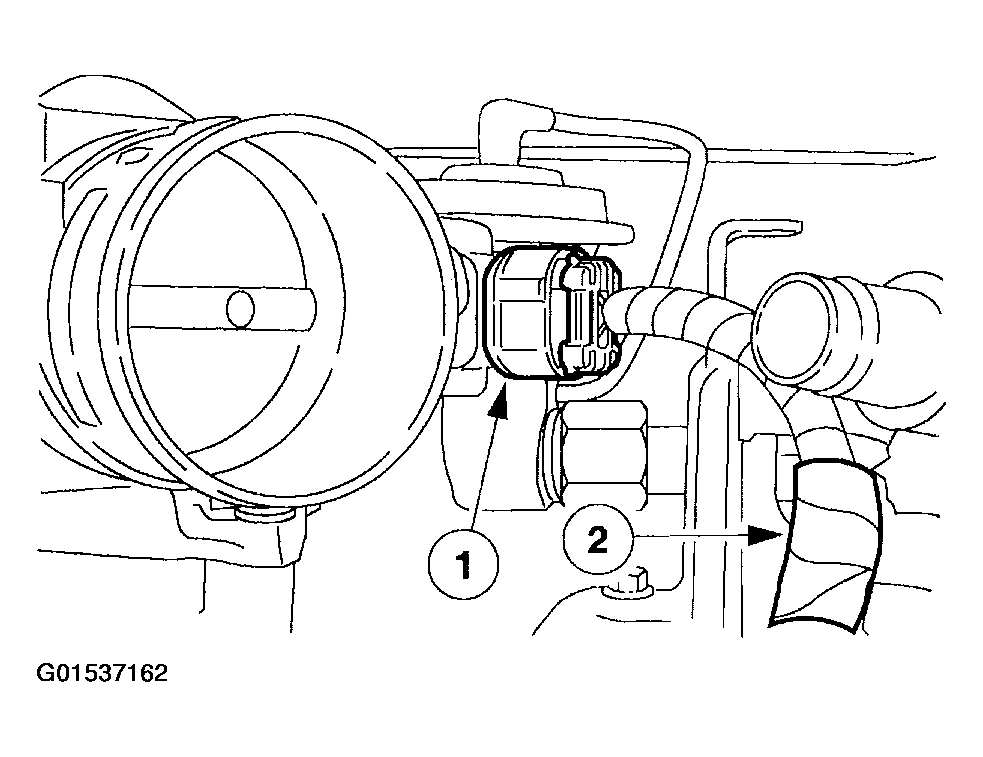 1
2
G01537162