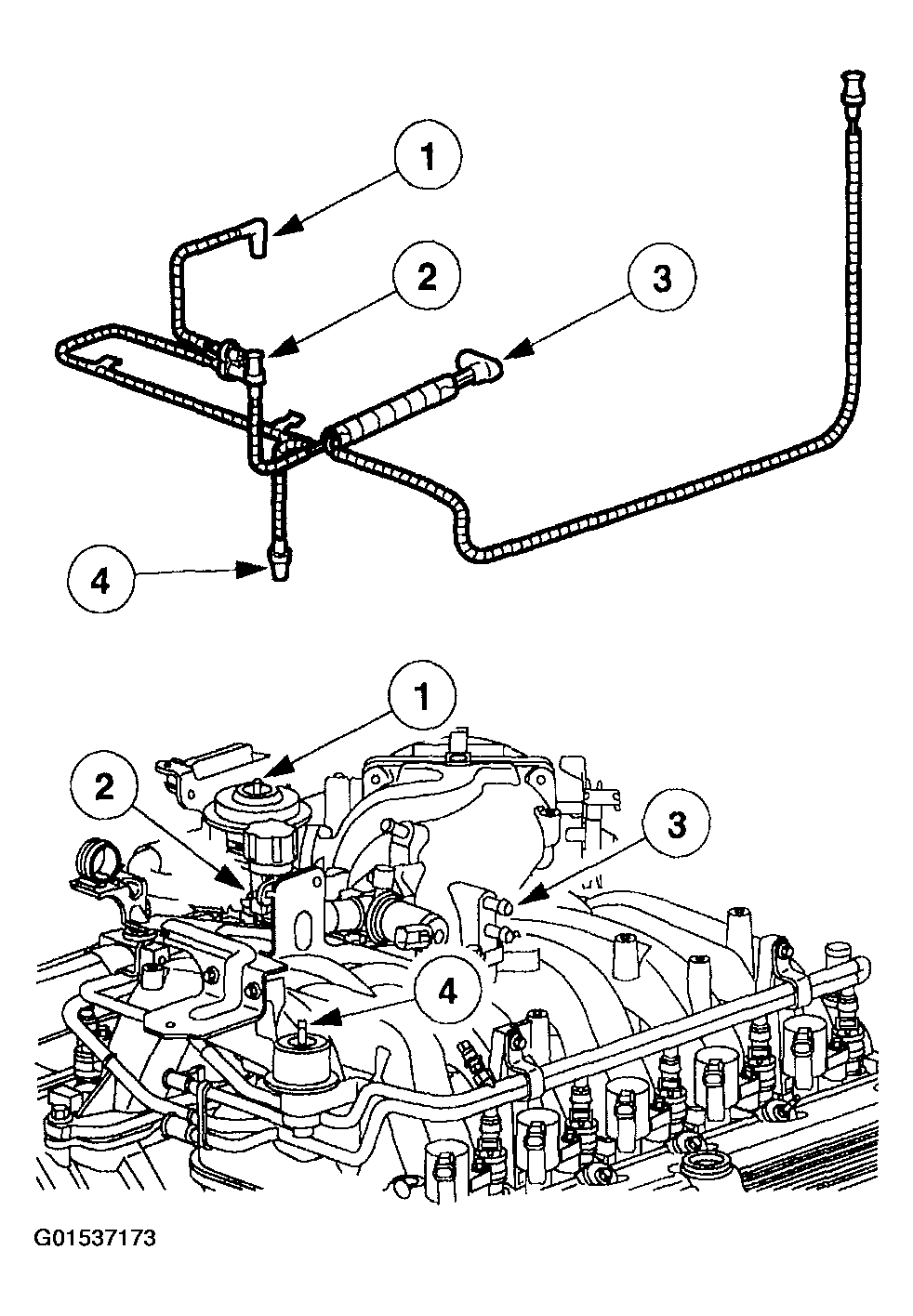 1
2
3
4
1
2
3
4
G01537173