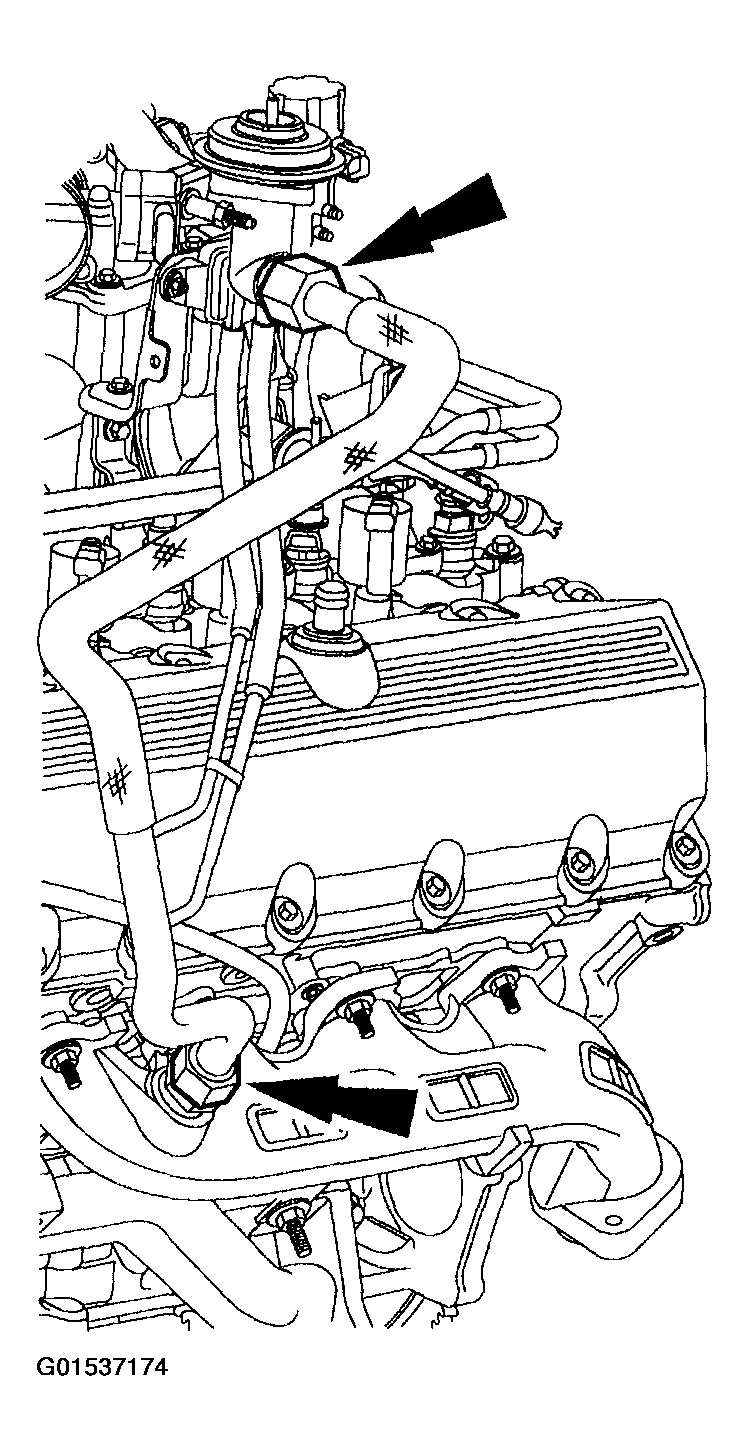 G01537174