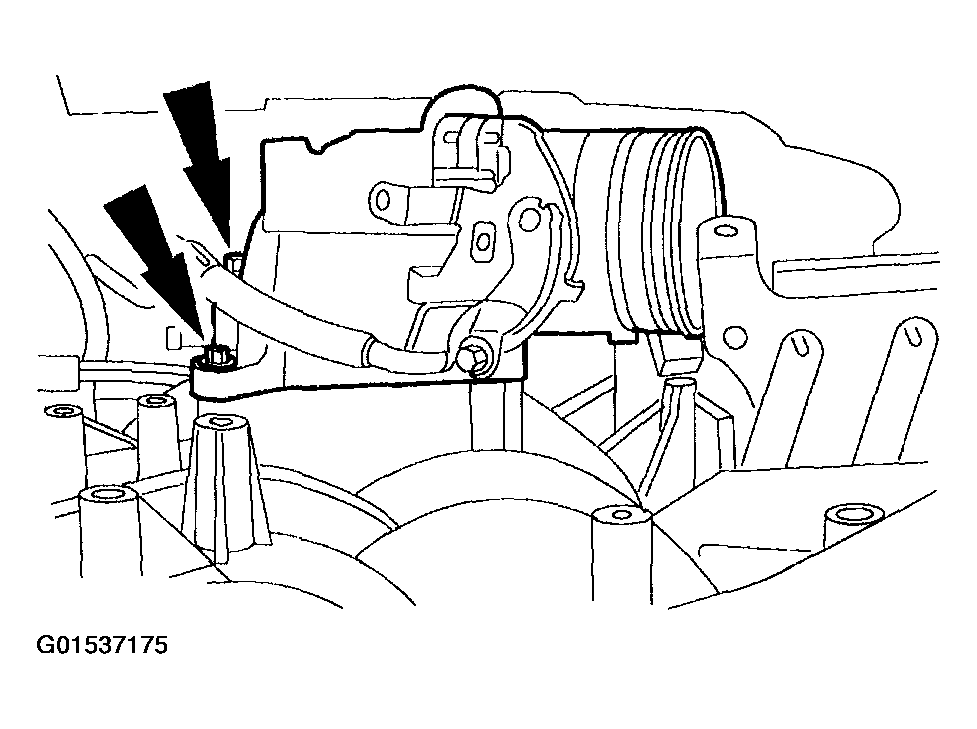 G01537175