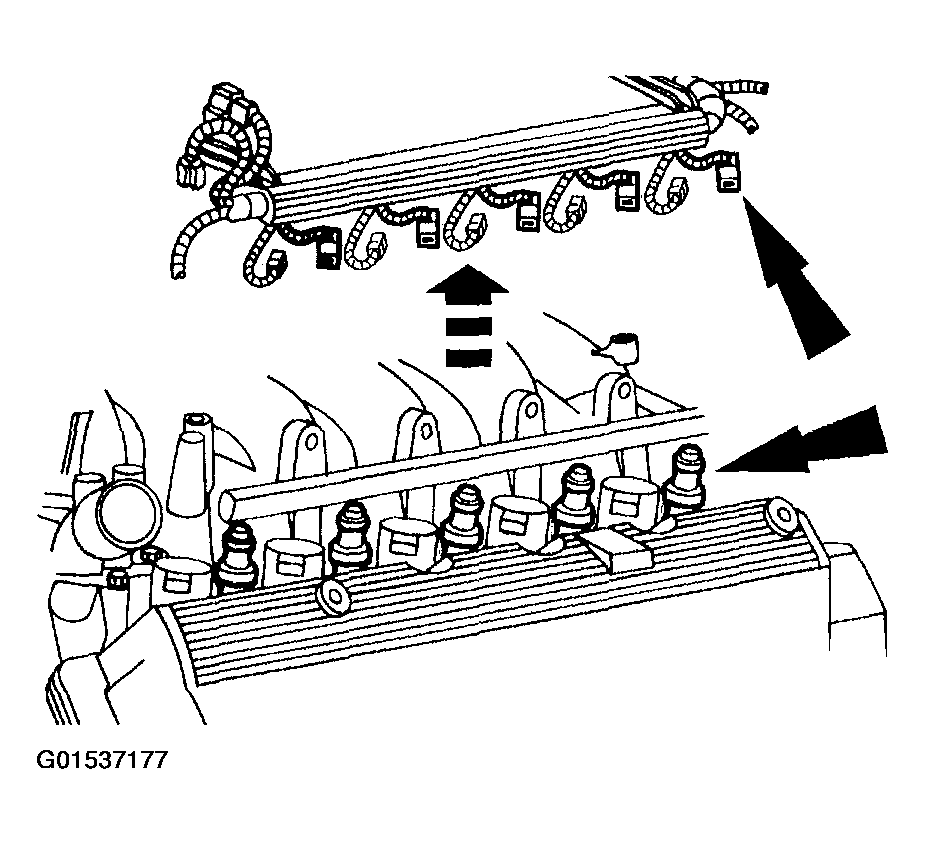 G01537177