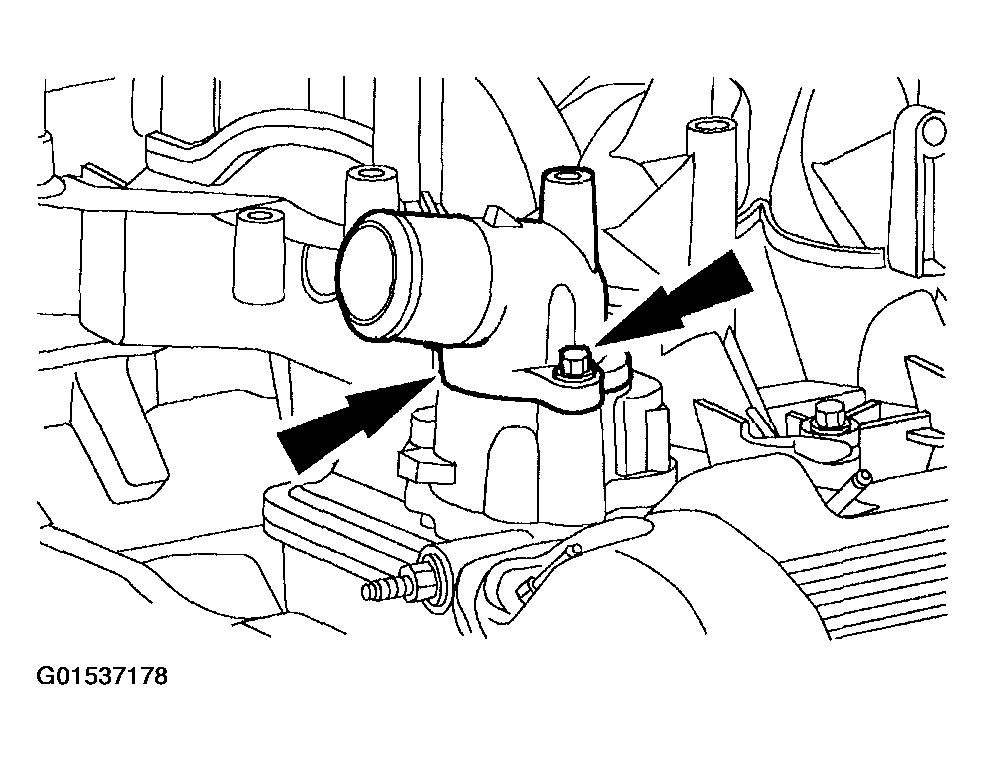 G01537178