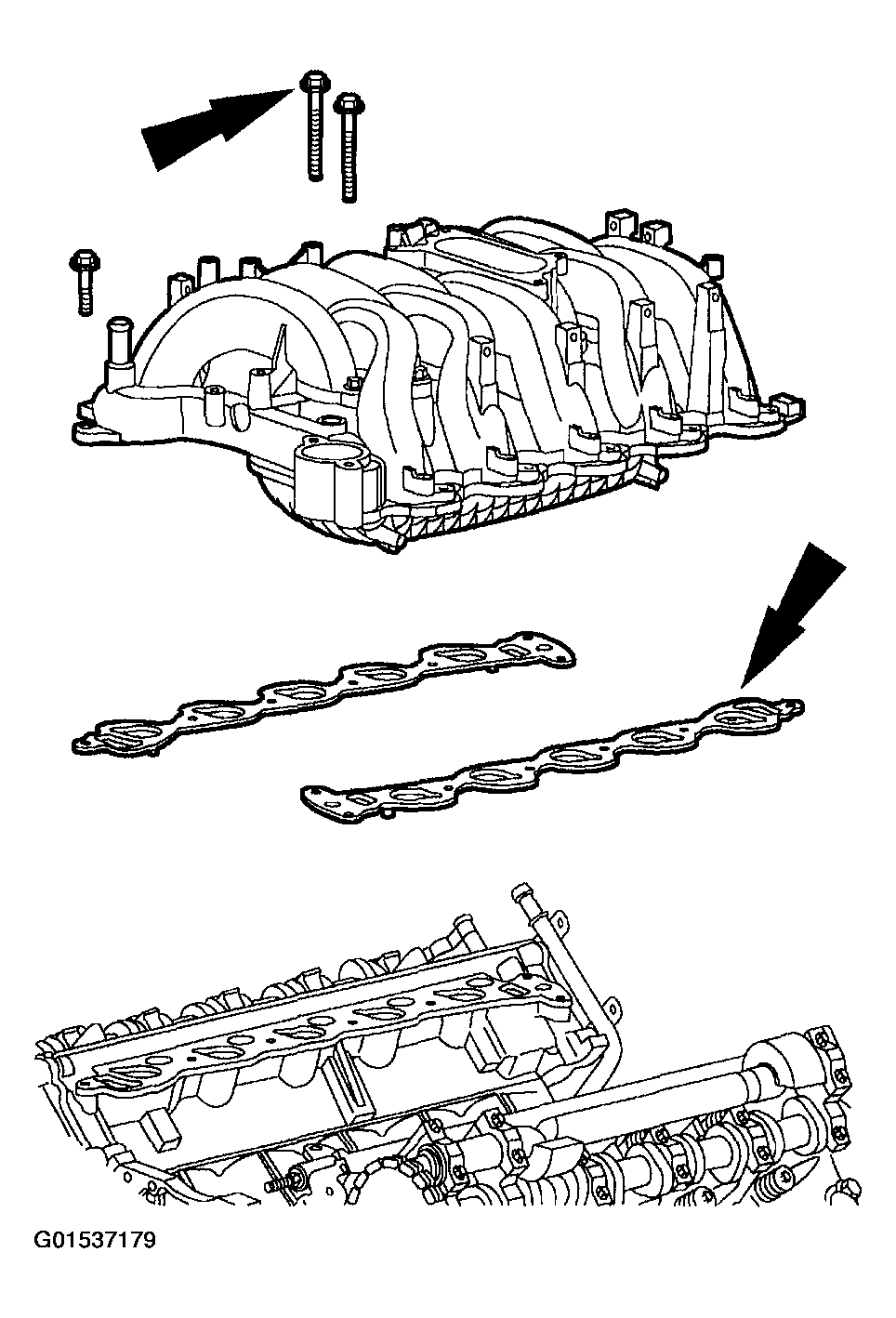 G01537179