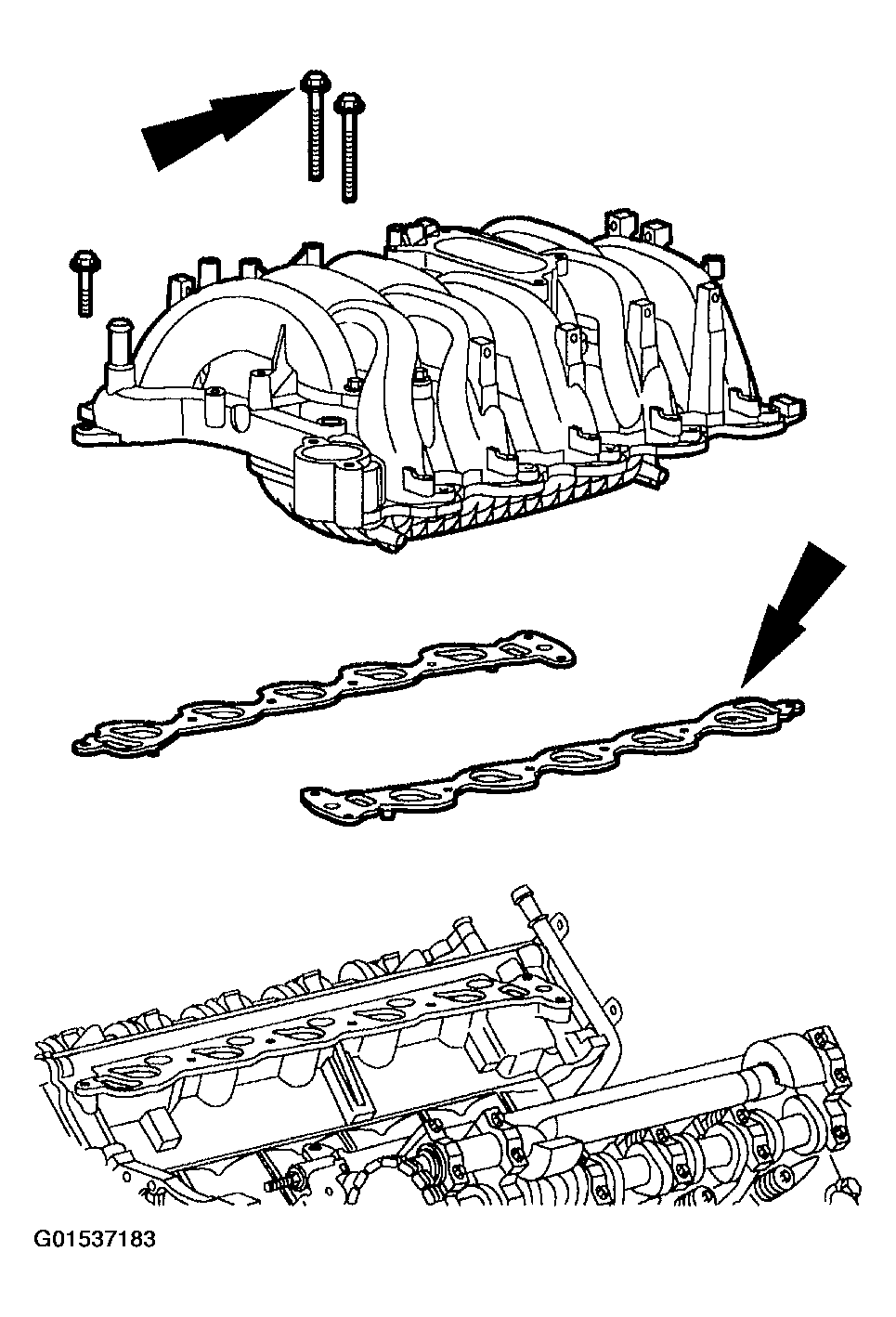 G01537183