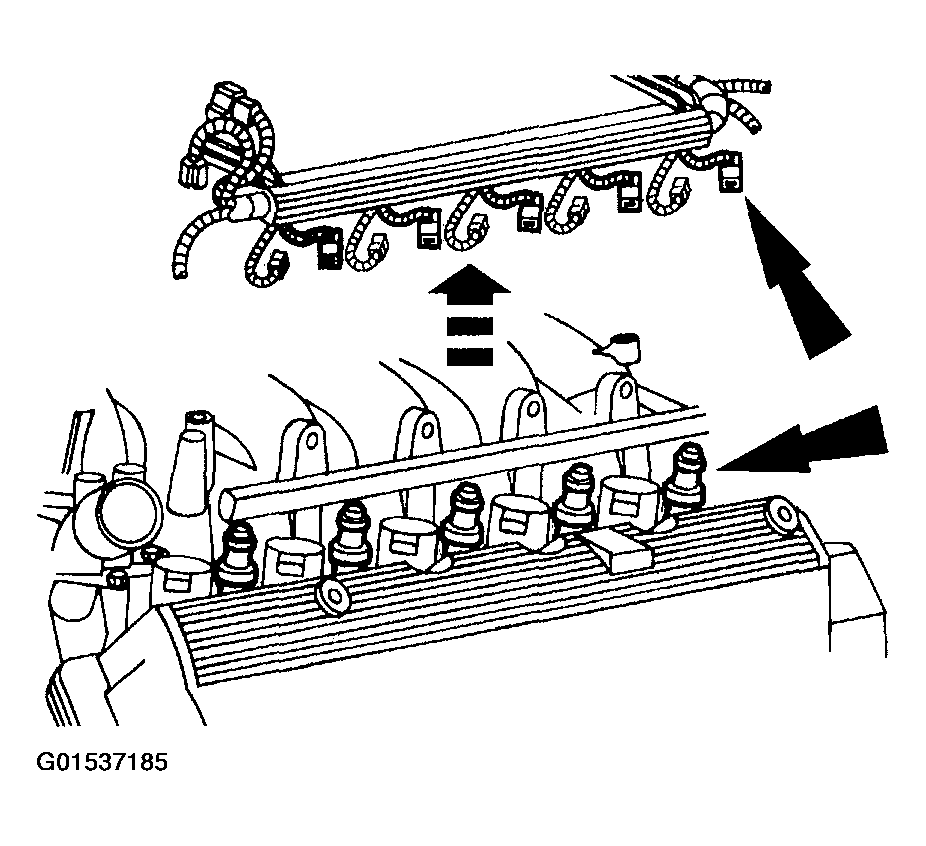 G01537185