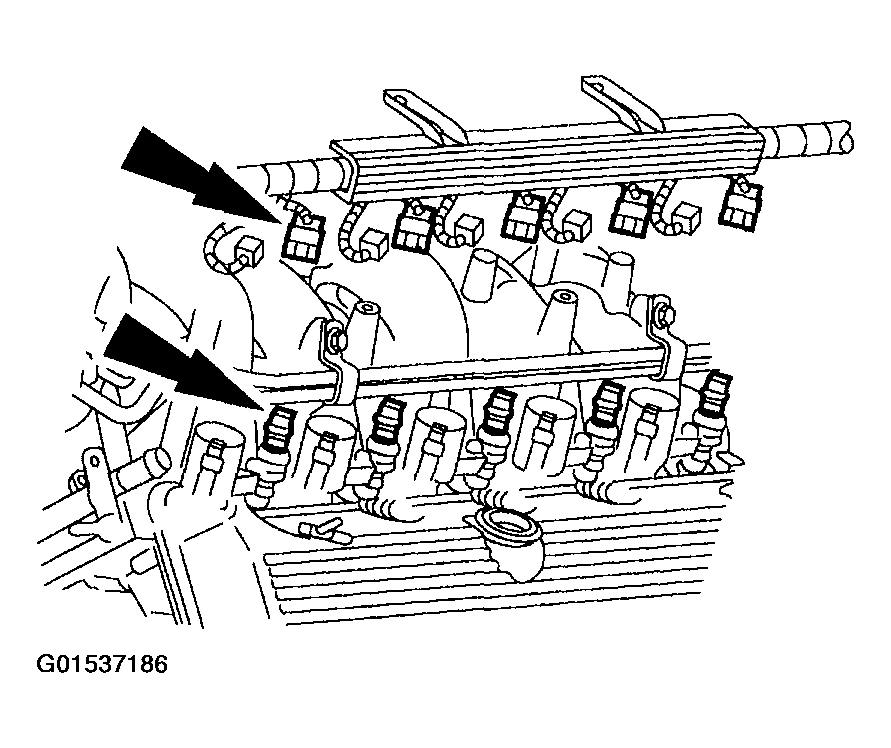 G01537186