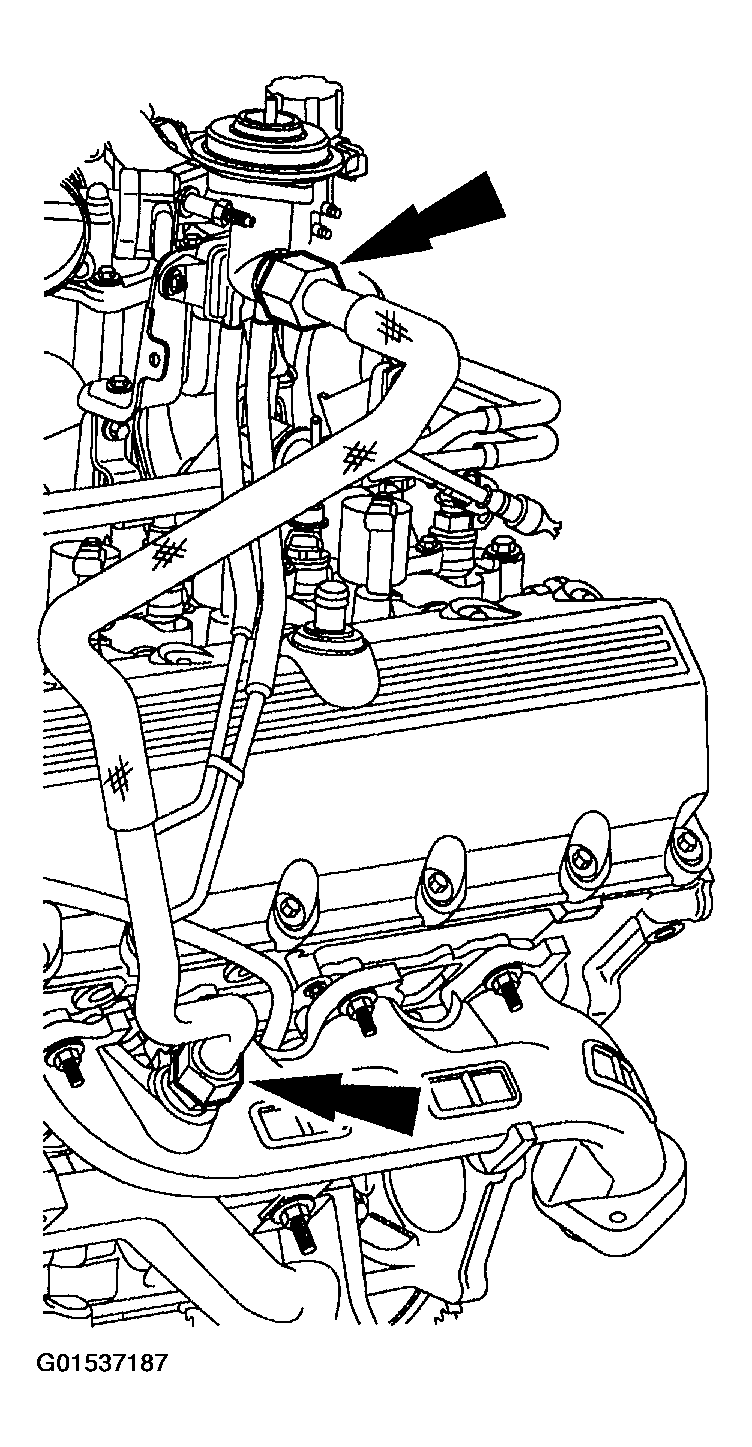 G01537187