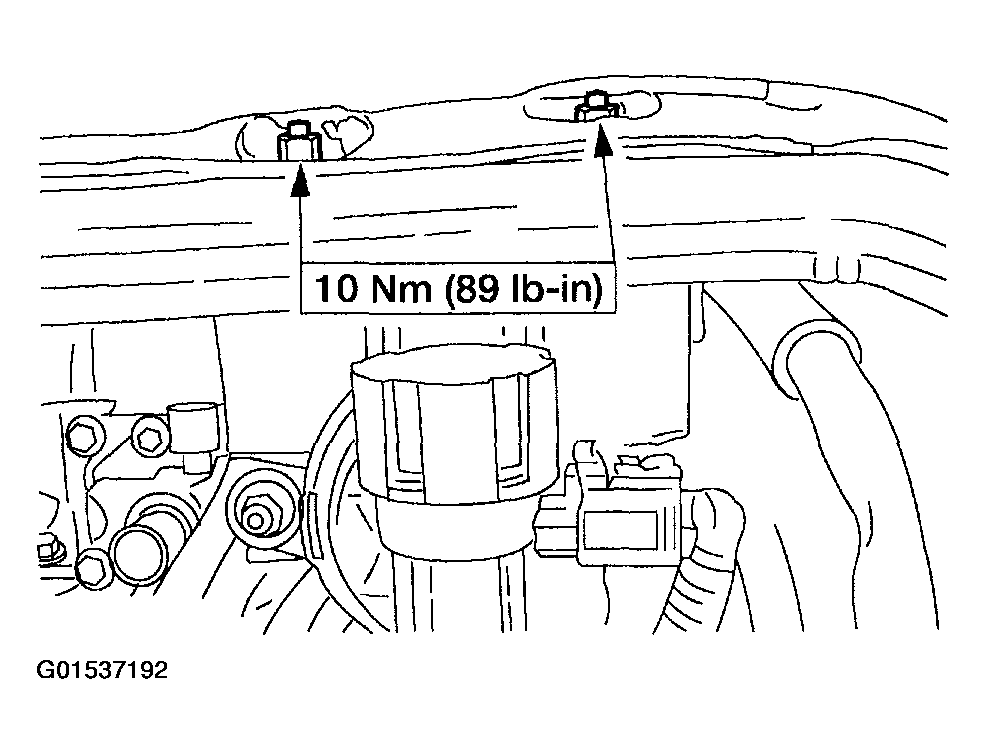 10 Nm (89 lb-in)

G01537192