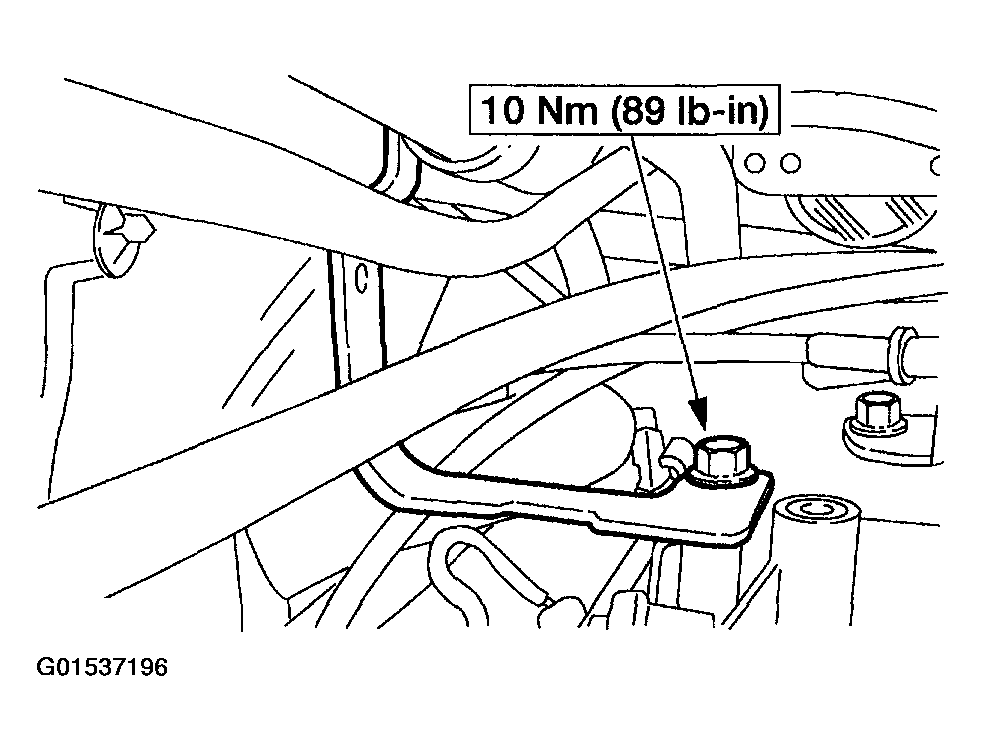 10 Nm (89 lb-in)

G01537196