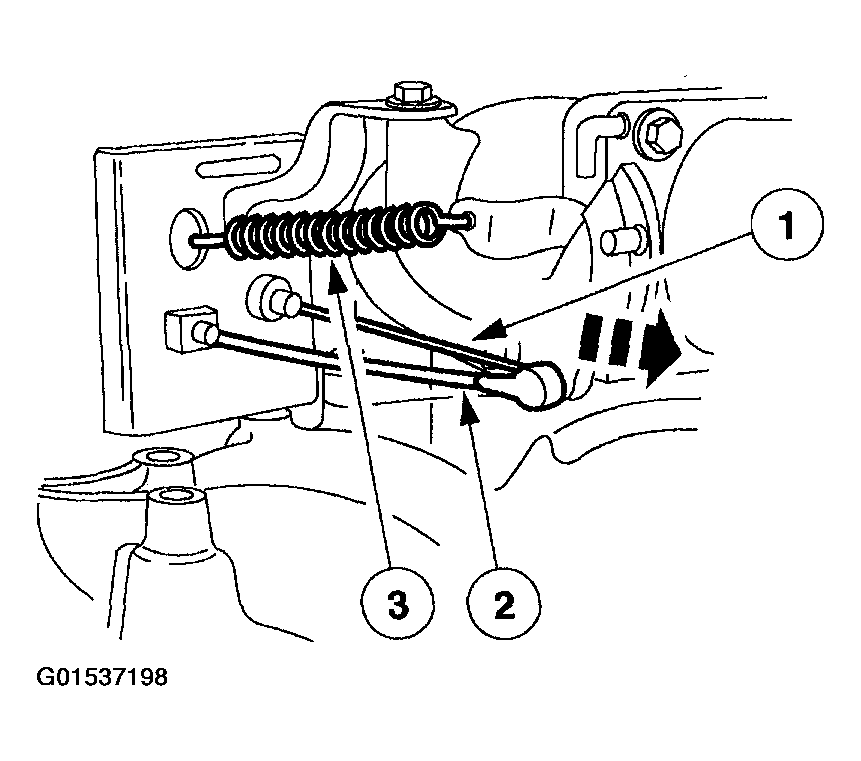 1
3
2
G01537198