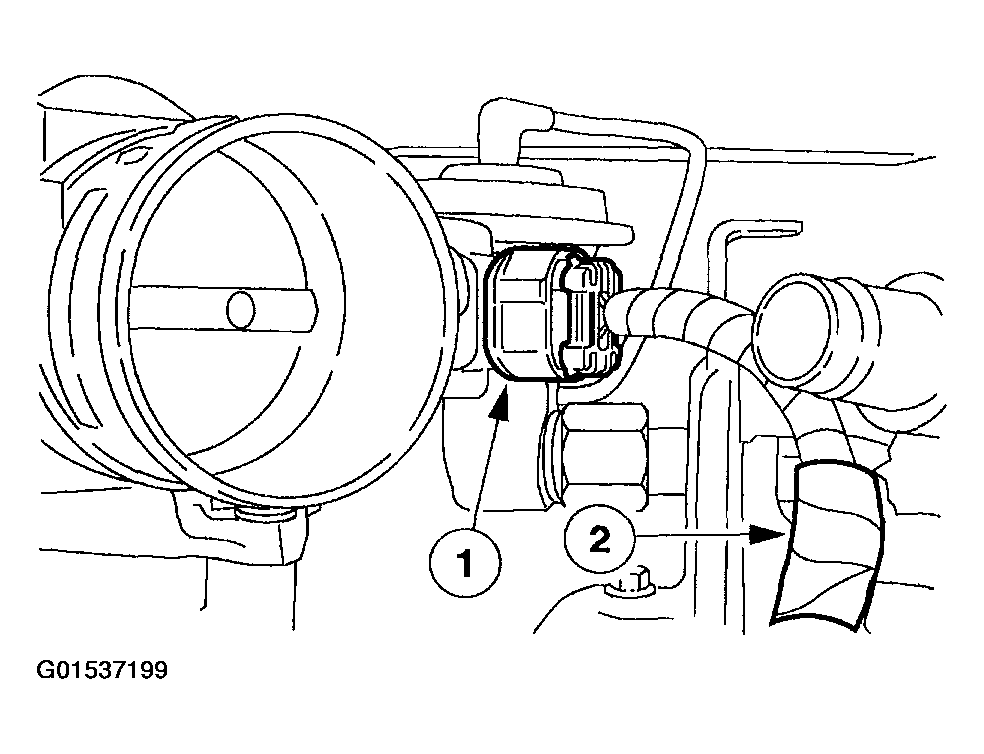 1
2
G01537199