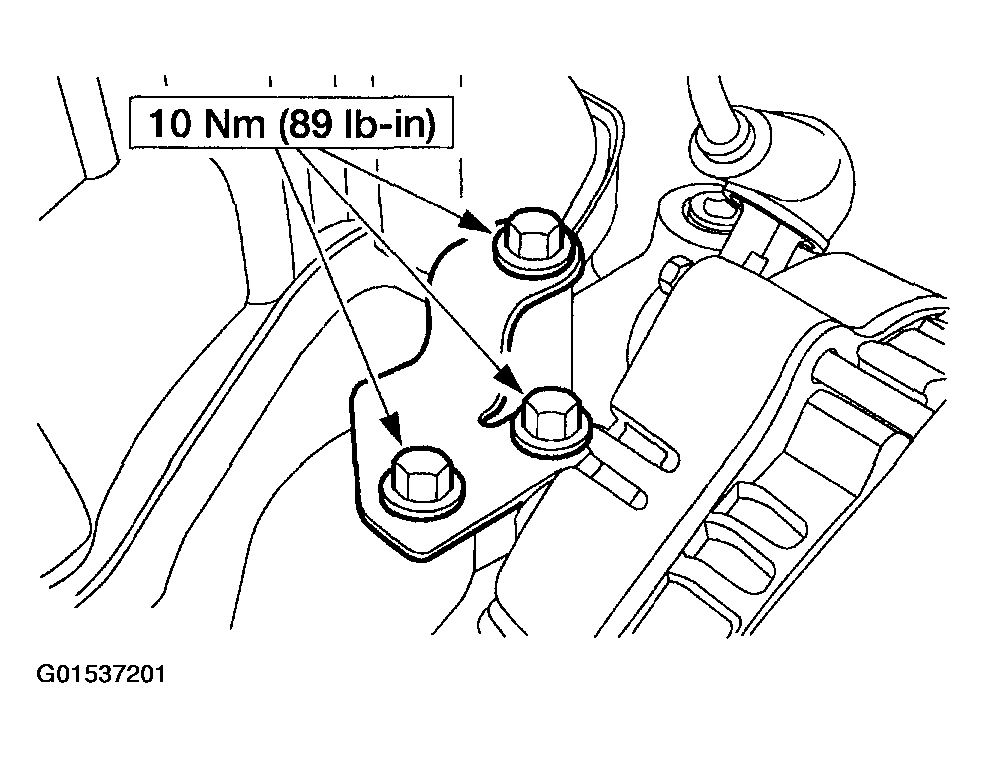 10 Nm (89 lb-in)

G01537201