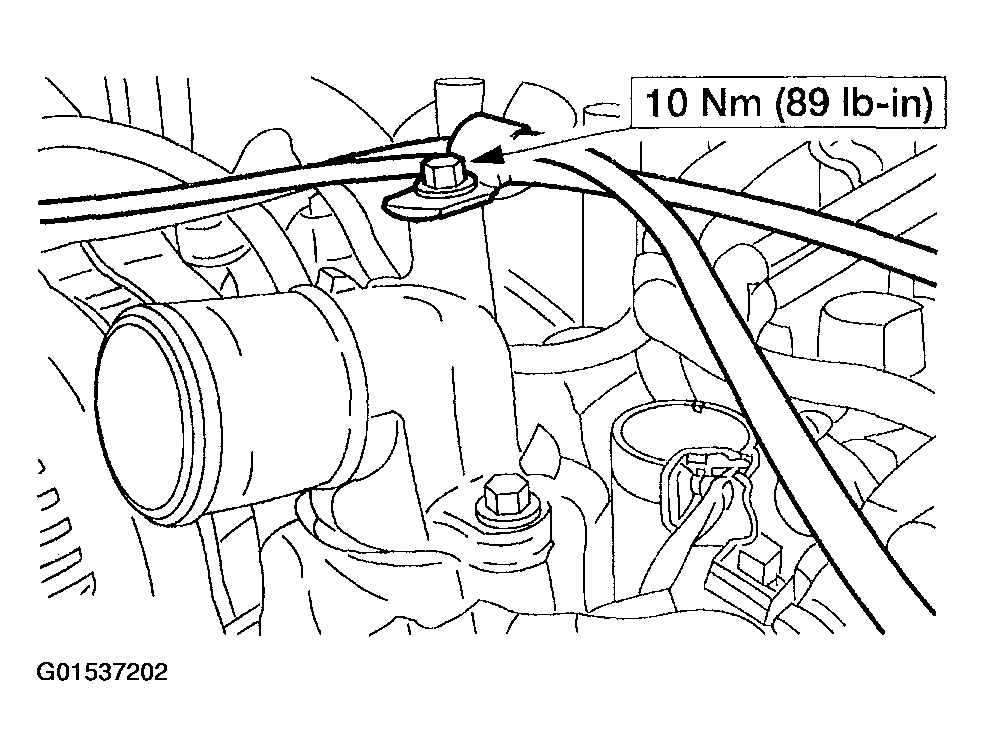 10 Nm (89 lb-in)

G01537202