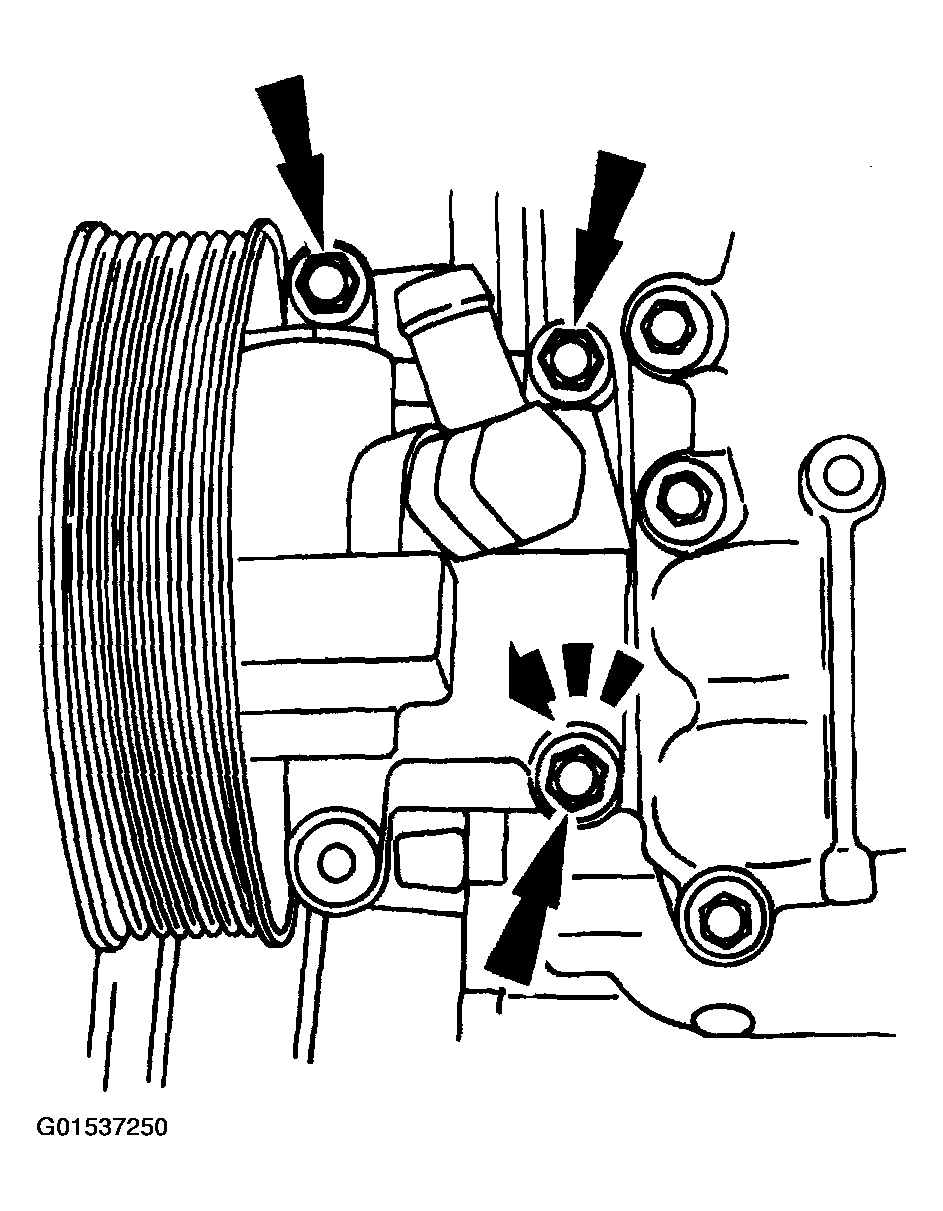 G01537250