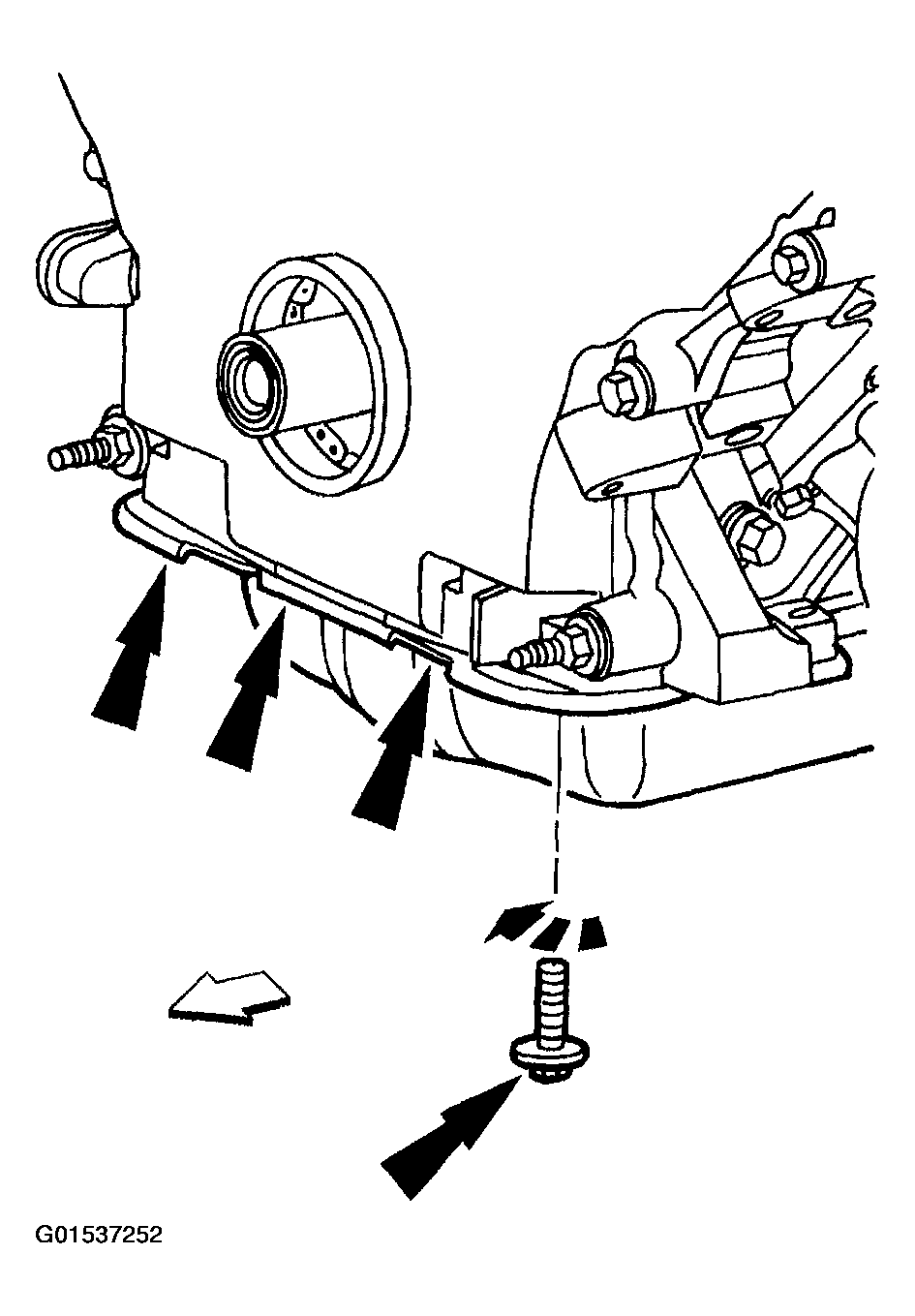 G01537252